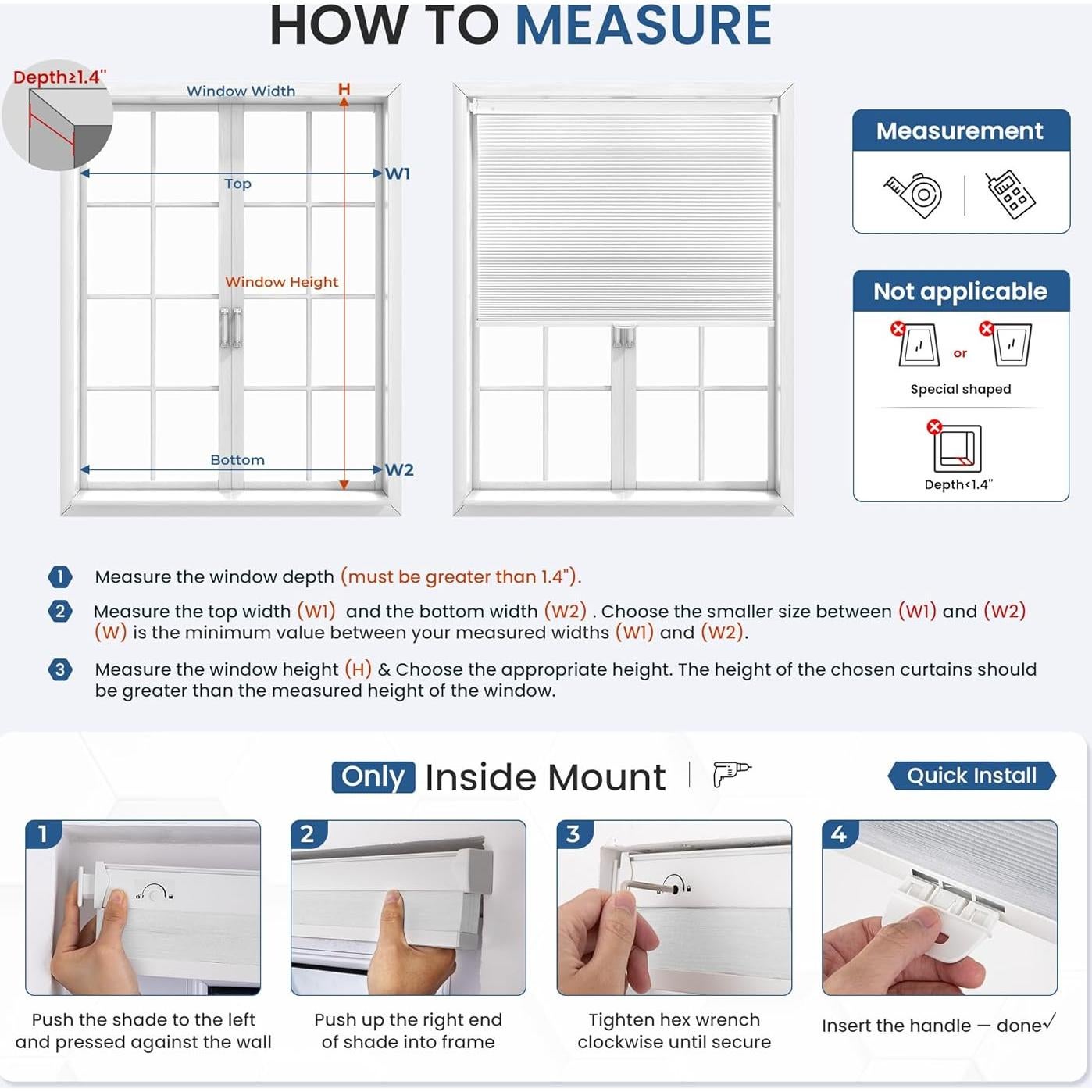 HOW TO MEASURE

Depth≥1.4"

Window Width

H

Top

W1

Window Height

Bottom

W2

Measurement

Not applicable

or

Special shaped

Depth<1.4"

1 Measure the window depth (must be greater than 1.4").

2 Measure the top width (W1) and the bottom width (W2) . Choose the smaller size between (W1) and (W2) (W) is the minimum value between your measured widths (W1) and (W2).

3 Measure the window height (H) & Choose the appropriate height. The height of the chosen curtains should be greater than the measured height of the window.

Only Inside Mount

Quick Install

1

Push the shade to the left and pressed against the wall

2

Push up the right end of shade into frame

3

Tighten hex wrench clockwise until secure

4

Insert the handle — done✓