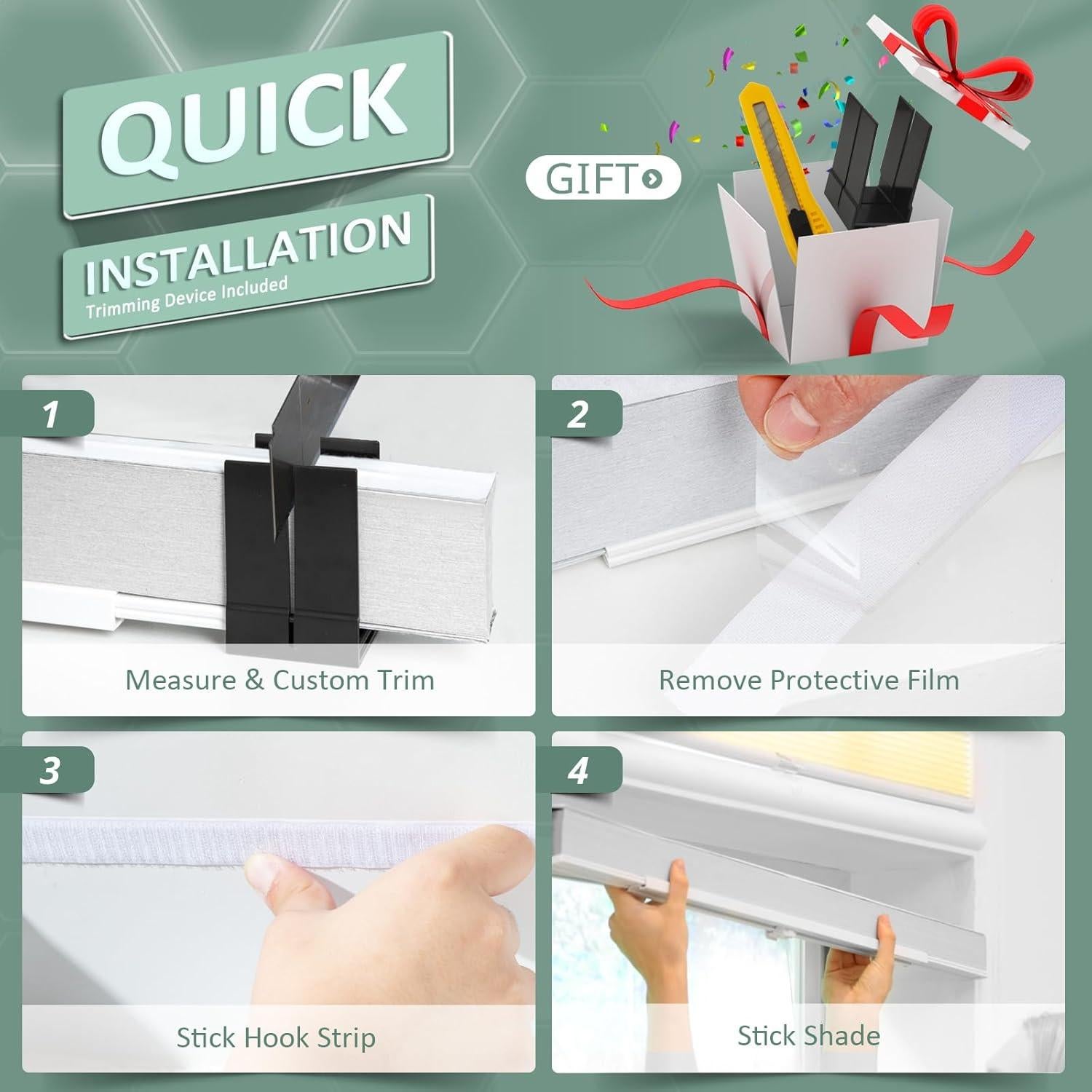 QUICK

INSTALLATION
Trimming Device Included

GIFT

1
Measure & Custom Trim

2
Remove Protective Film

3
Stick Hook Strip

4
Stick Shade