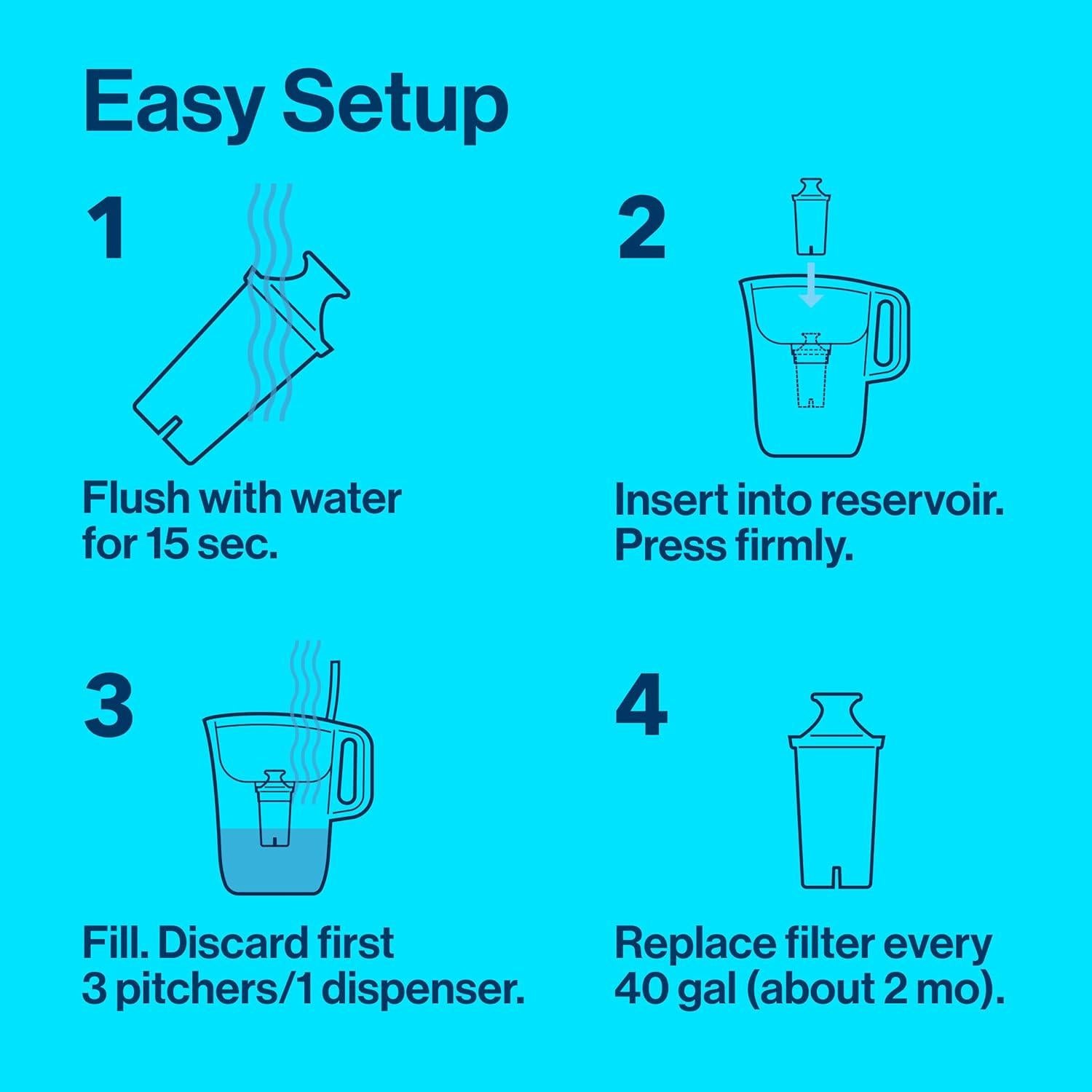 Easy Setup

1

Flush with water for 15 sec.

2

Insert into reservoir. Press firmly.

3

Fill. Discard first 3 pitchers/1 dispenser.

4

Replace filter every 40 gal (about 2 mo).