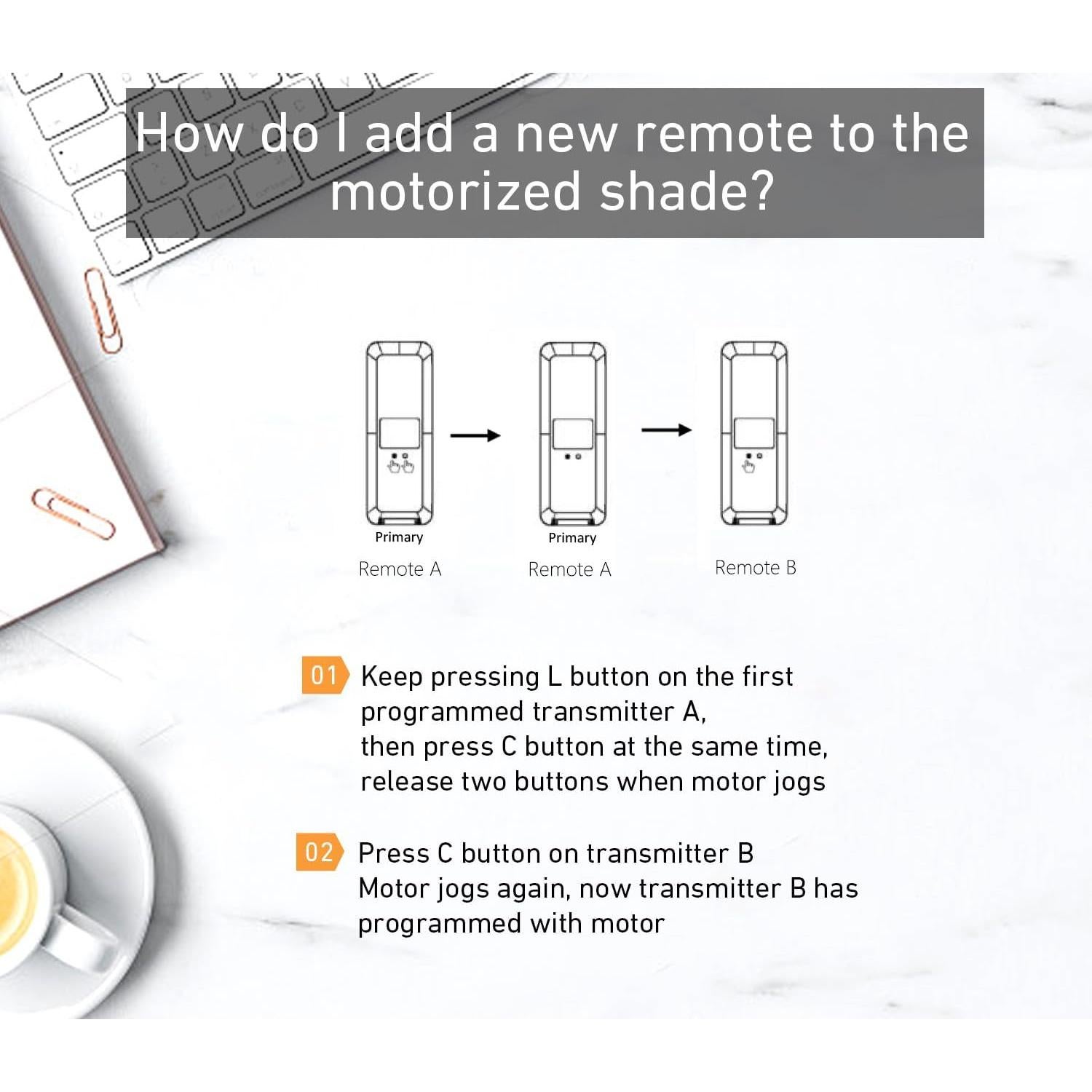 How do I add a new remote to the motorized shade?

Primary
Remote A

Primary
Remote A

Remote B

01 Keep pressing L button on the first programmed transmitter A,
then press C button at the same time,
release two buttons when motor jogs

02 Press C button on transmitter B
Motor jogs again, now transmitter B has programmed with motor