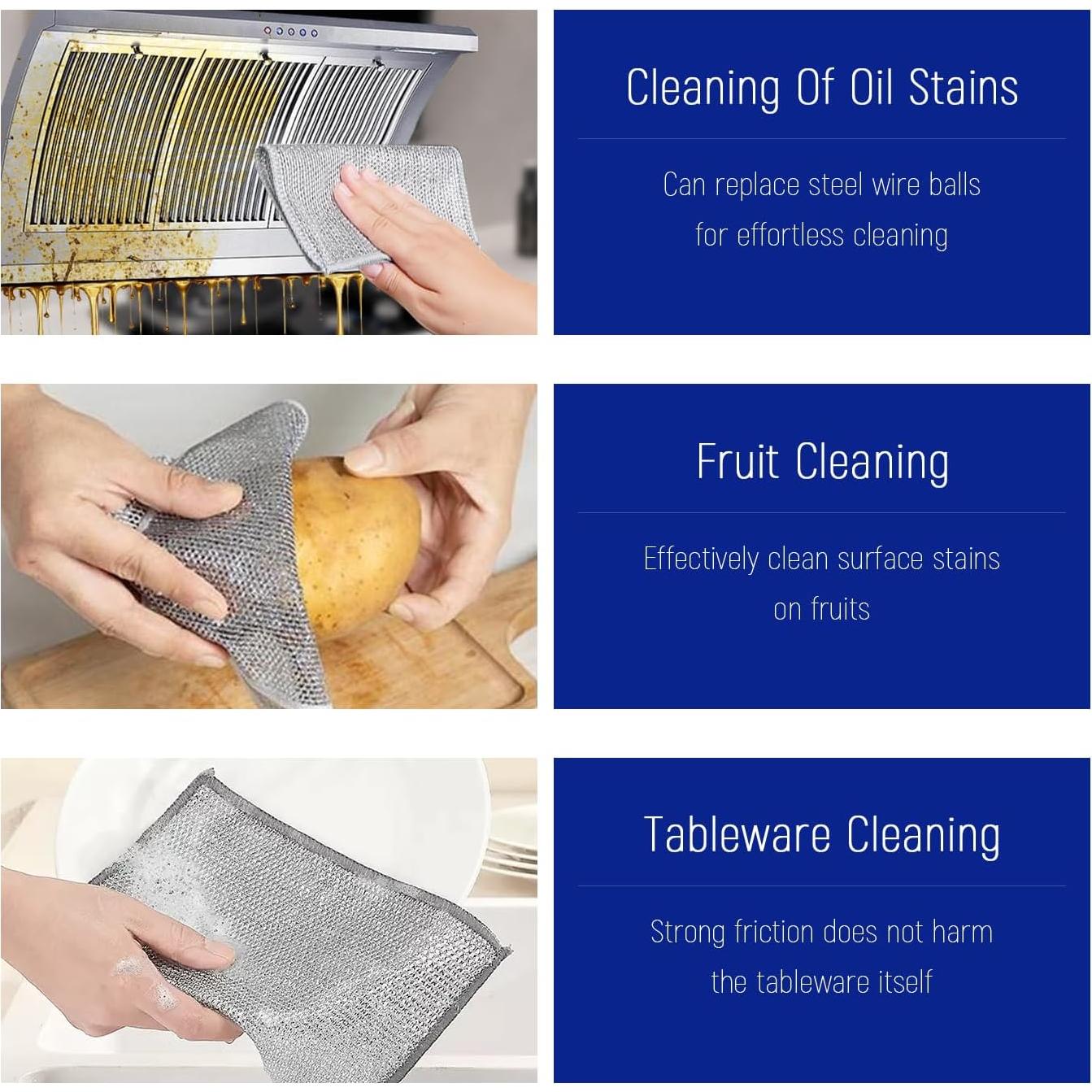 Cleaning Of Oil Stains

Can replace steel wire balls for effortless cleaning

Fruit Cleaning

Effectively clean surface stains on fruits

Tableware Cleaning

Strong friction does not harm the tableware itself