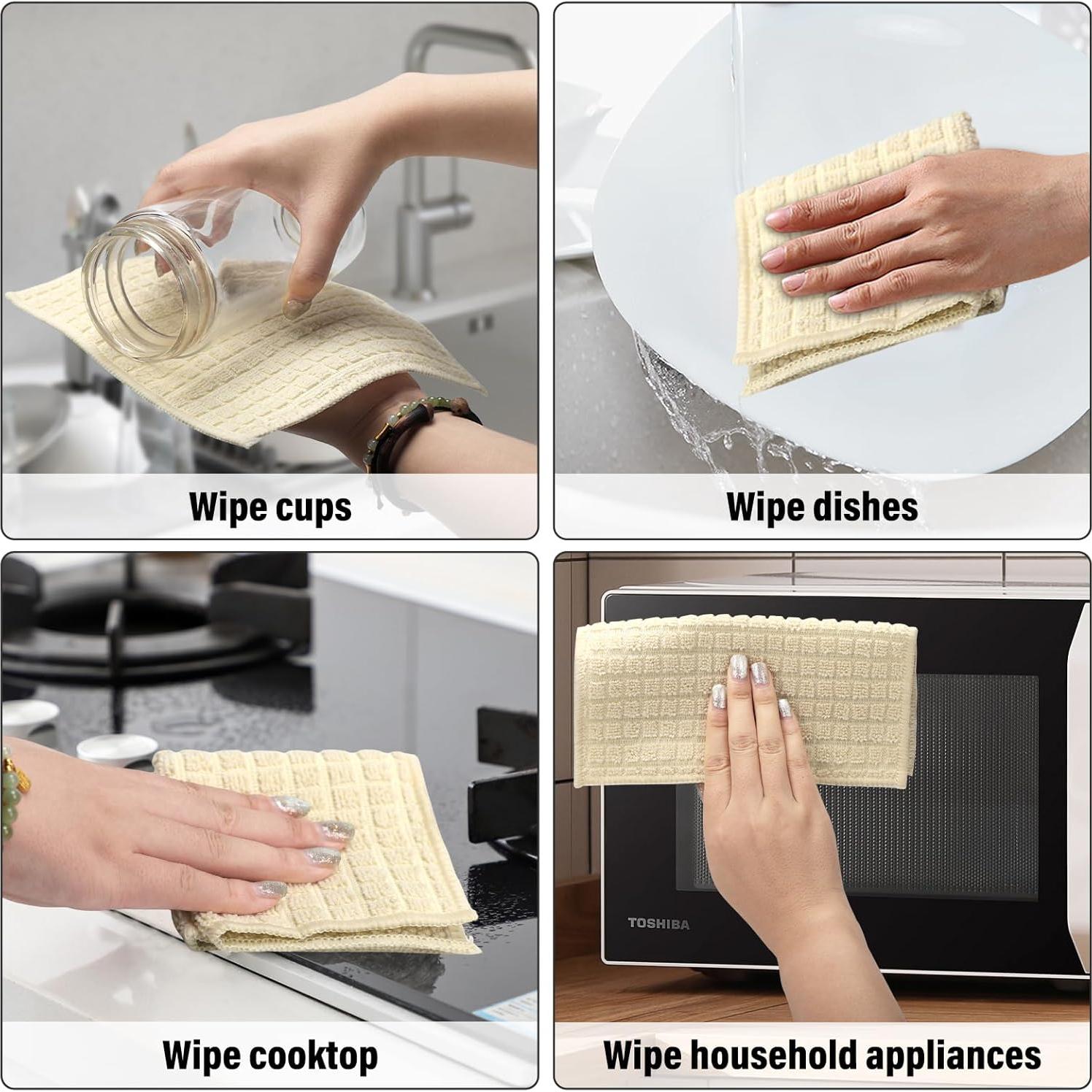 Wipe cups

Wipe dishes

Wipe cooktop

TOSHIBA

Wipe household appliances