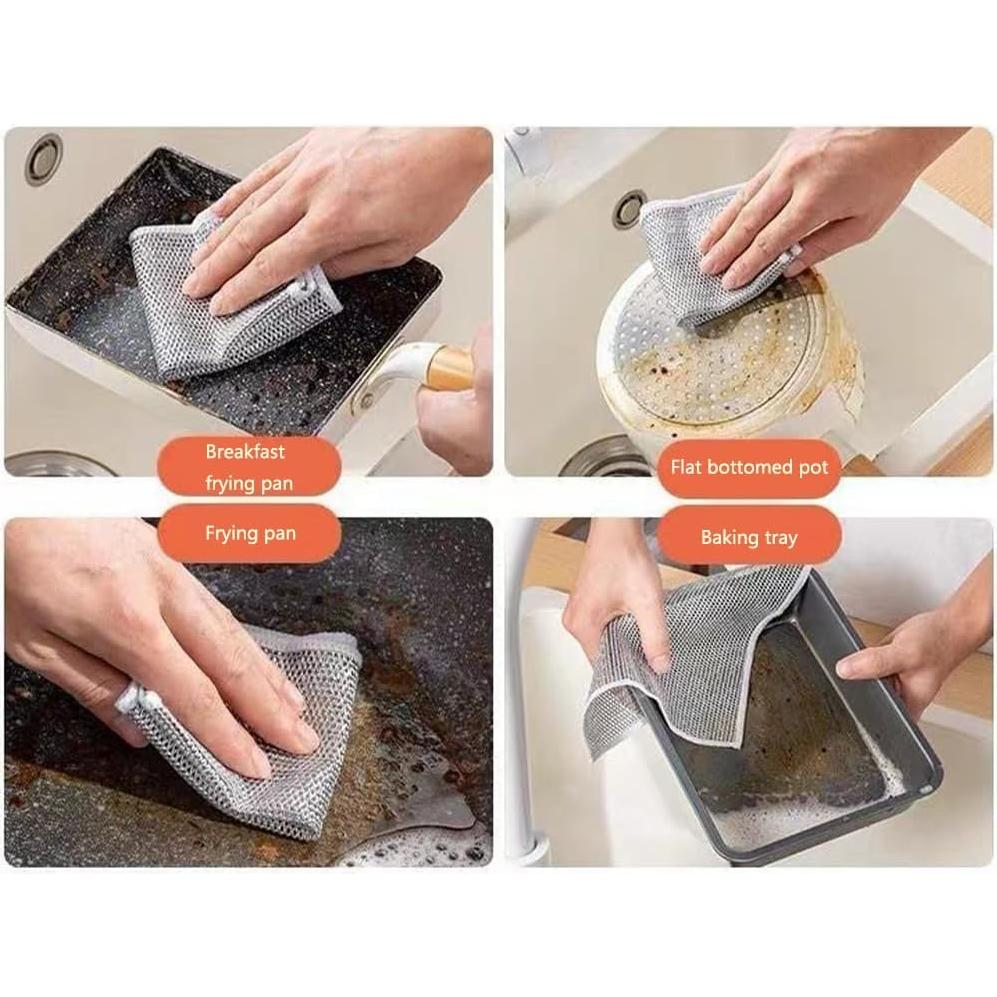 Breakfast frying pan

Flat bottomed pot

Frying pan

Baking tray