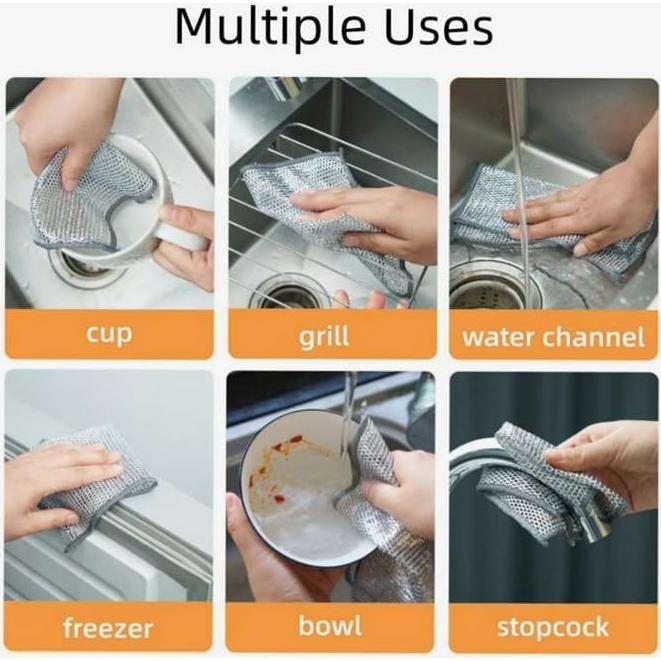 Multiple Uses

cup

grill

water channel

freezer

bowl

stopcock