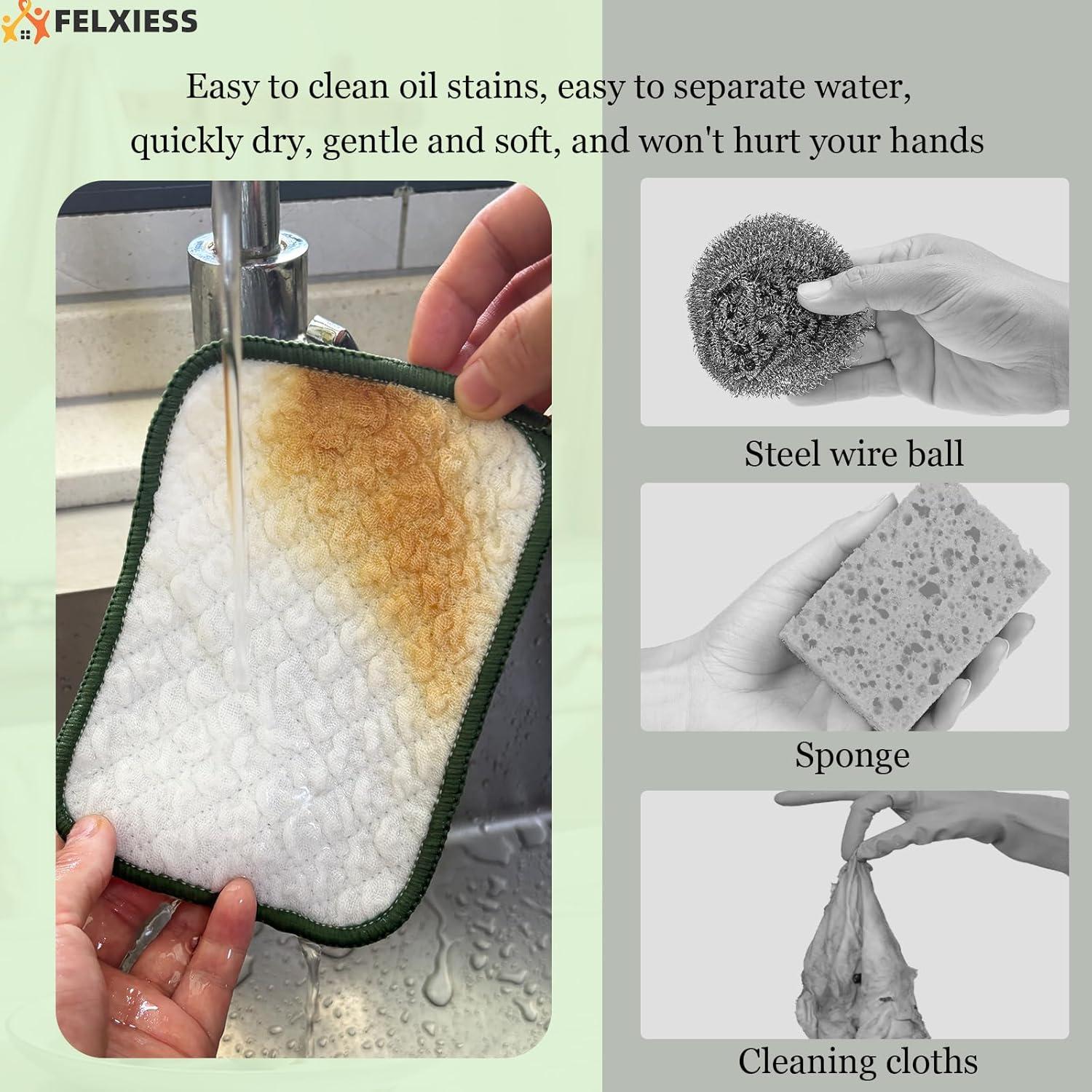 FELXIESS

Easy to clean oil stains, easy to separate water, quickly dry, gentle and soft, and won't hurt your hands

Steel wire ball

Sponge

Cleaning cloths