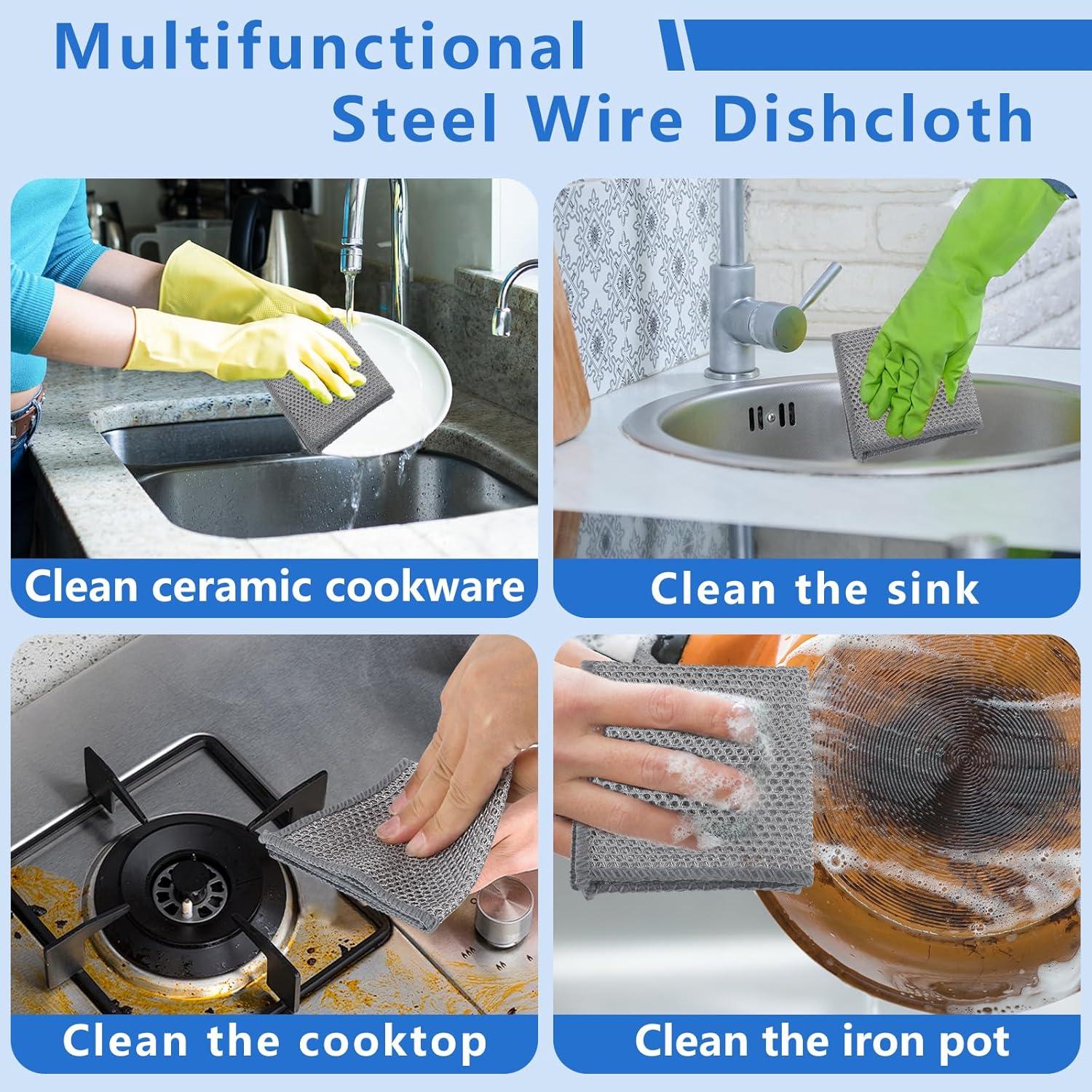 Multifunctional
Steel Wire Dishcloth

Clean ceramic cookware

Clean the sink

Clean the cooktop

Clean the iron pot