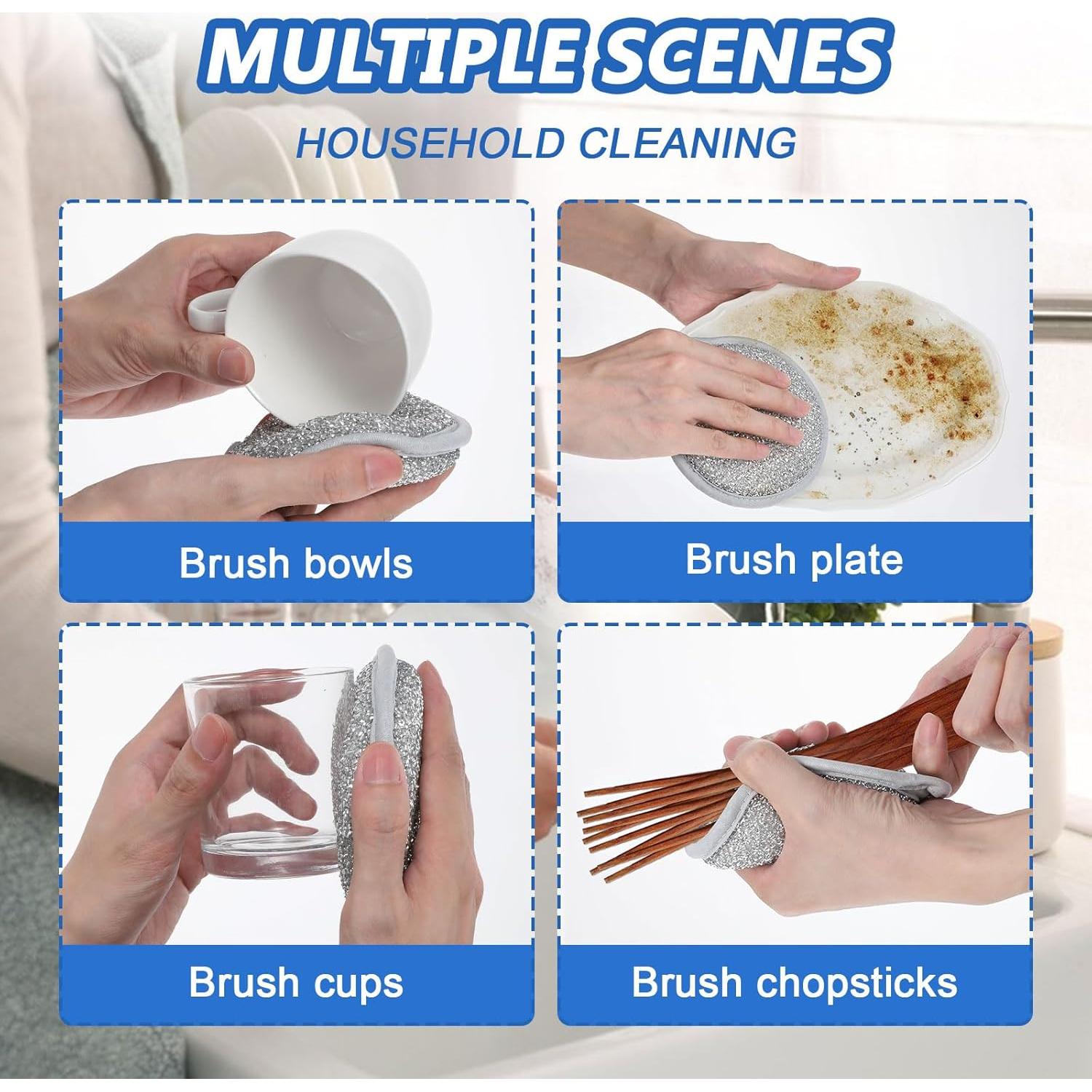 MULTIPLE SCENES

HOUSEHOLD CLEANING

Brush bowls

Brush plate

Brush cups

Brush chopsticks