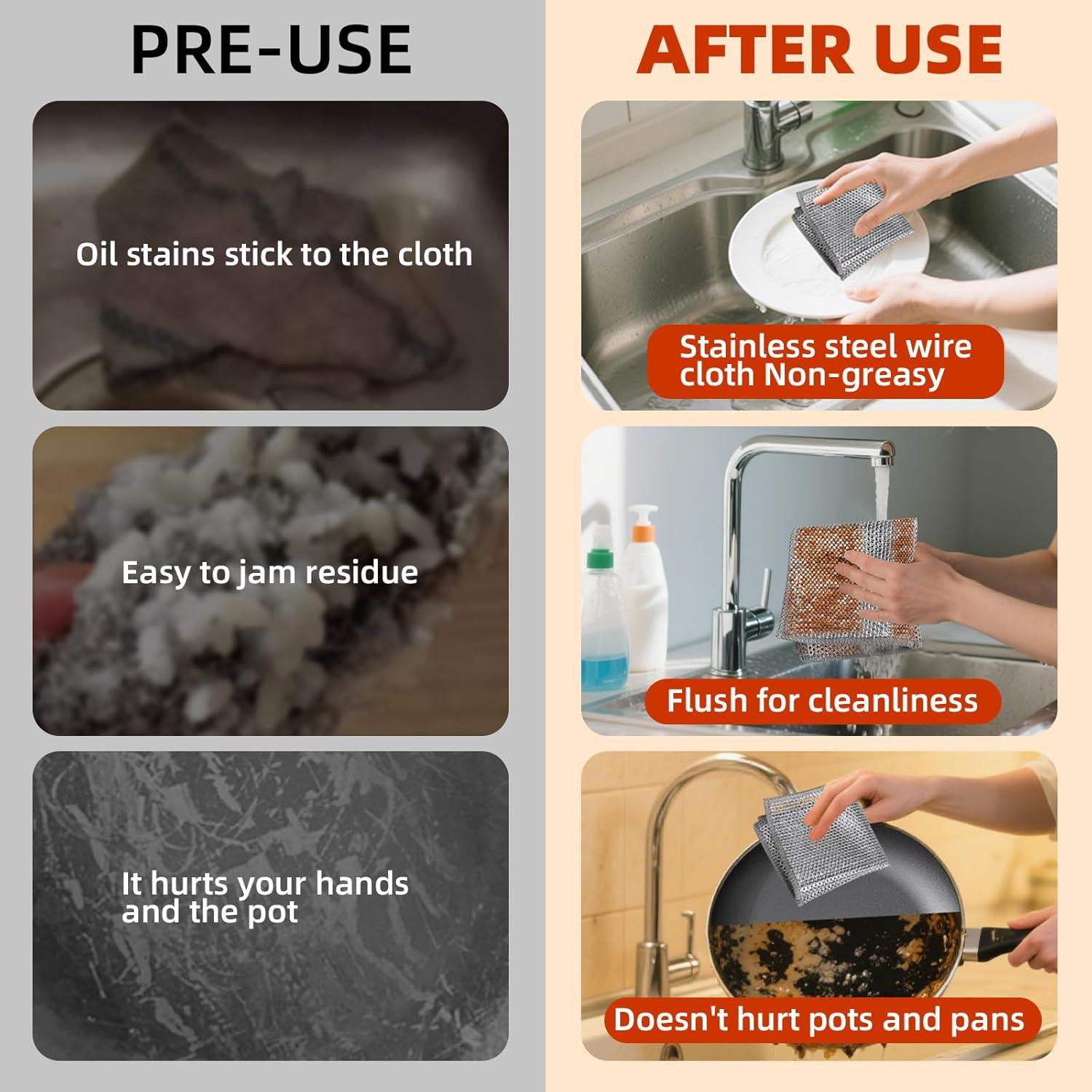 PRE-USE

Oil stains stick to the cloth

Easy to jam residue

It hurts your hands and the pot

AFTER USE

Stainless steel wire cloth Non-greasy

Flush for cleanliness

Doesn't hurt pots and pans