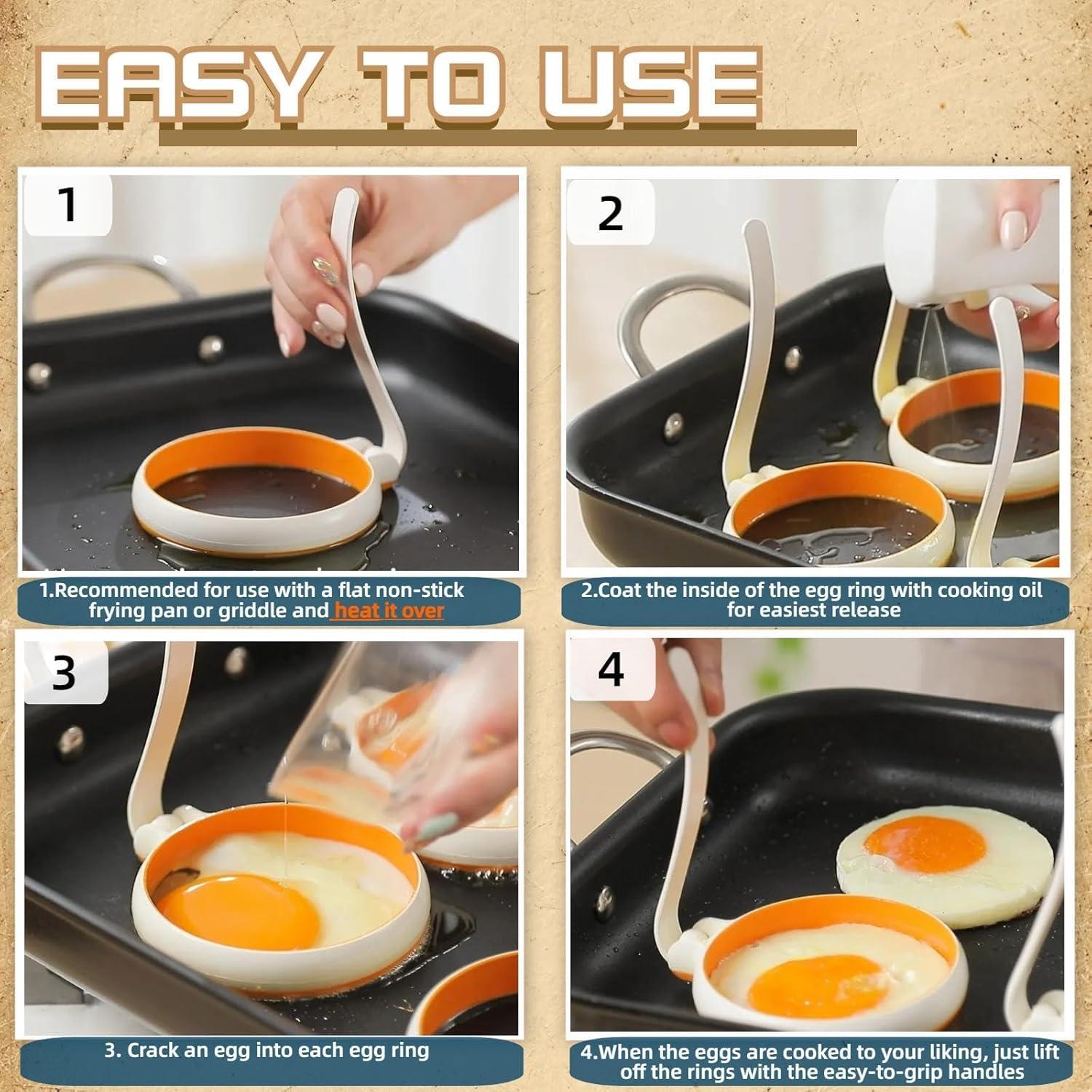 EASY TO USE

1

1.Recommended for use with a flat non-stick frying pan or griddle and heat it over

2

2.Coat the inside of the egg ring with cooking oil for easiest release

3

3. Crack an egg into each egg ring

4

4.When the eggs are cooked to your liking, just lift off the rings with the easy-to-grip handles