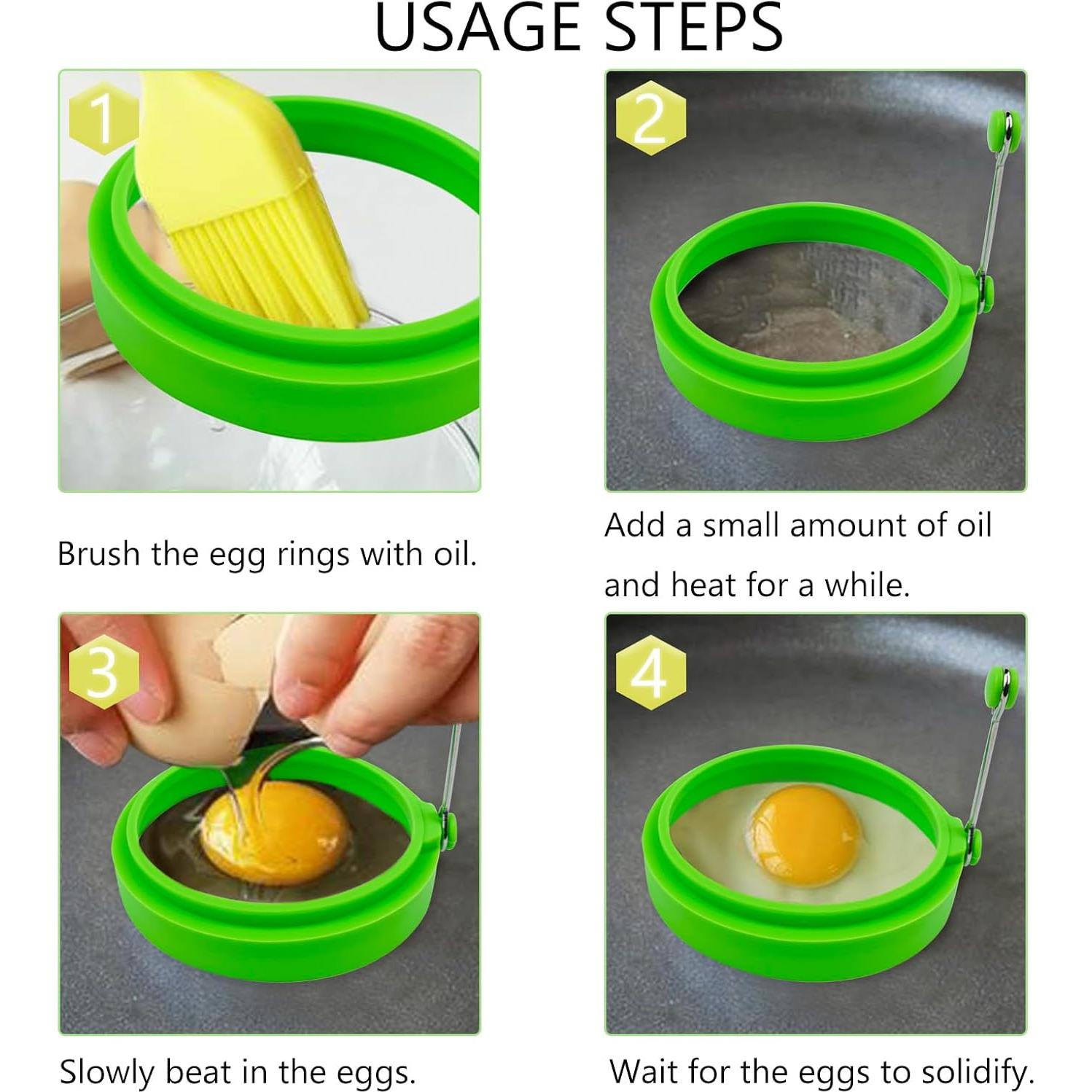 USAGE STEPS

1

Brush the egg rings with oil.

2

Add a small amount of oil and heat for a while.

3

Slowly beat in the eggs.

4

Wait for the eggs to solidify.