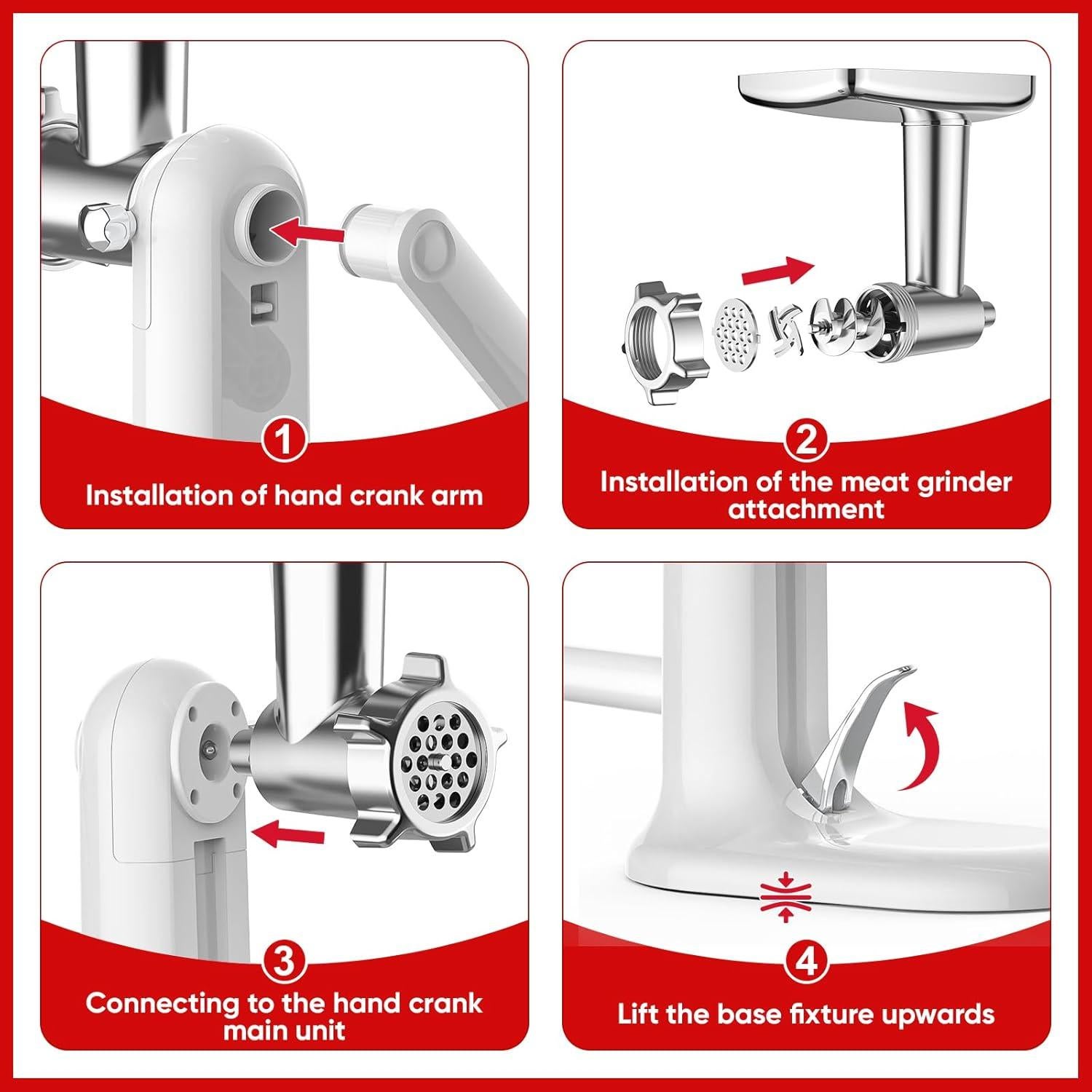 1
Installation of hand crank arm

2
Installation of the meat grinder attachment

3
Connecting to the hand crank main unit

4
Lift the base fixture upwards