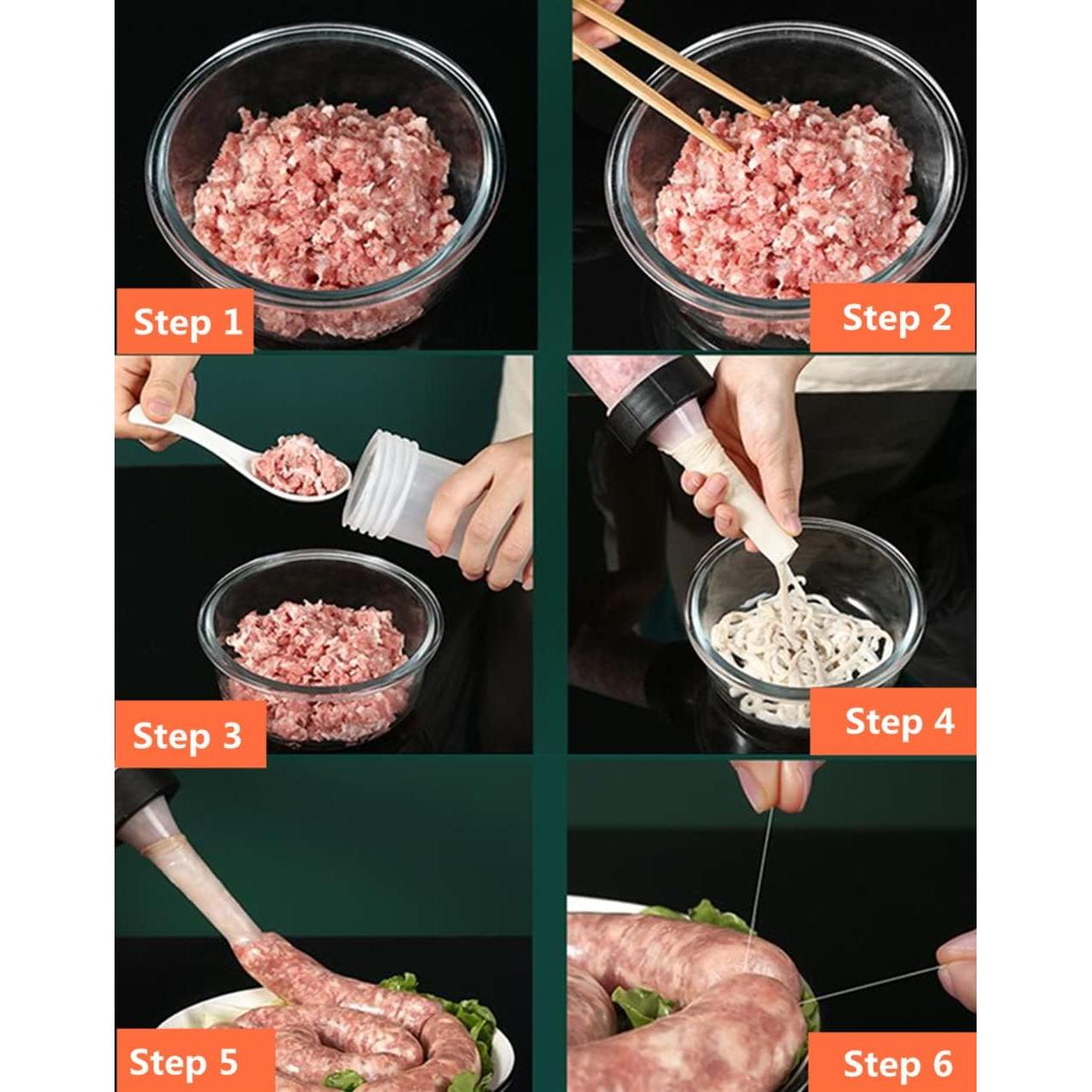 Step 1

Step 2

Step 3

Step 4

Step 5

Step 6