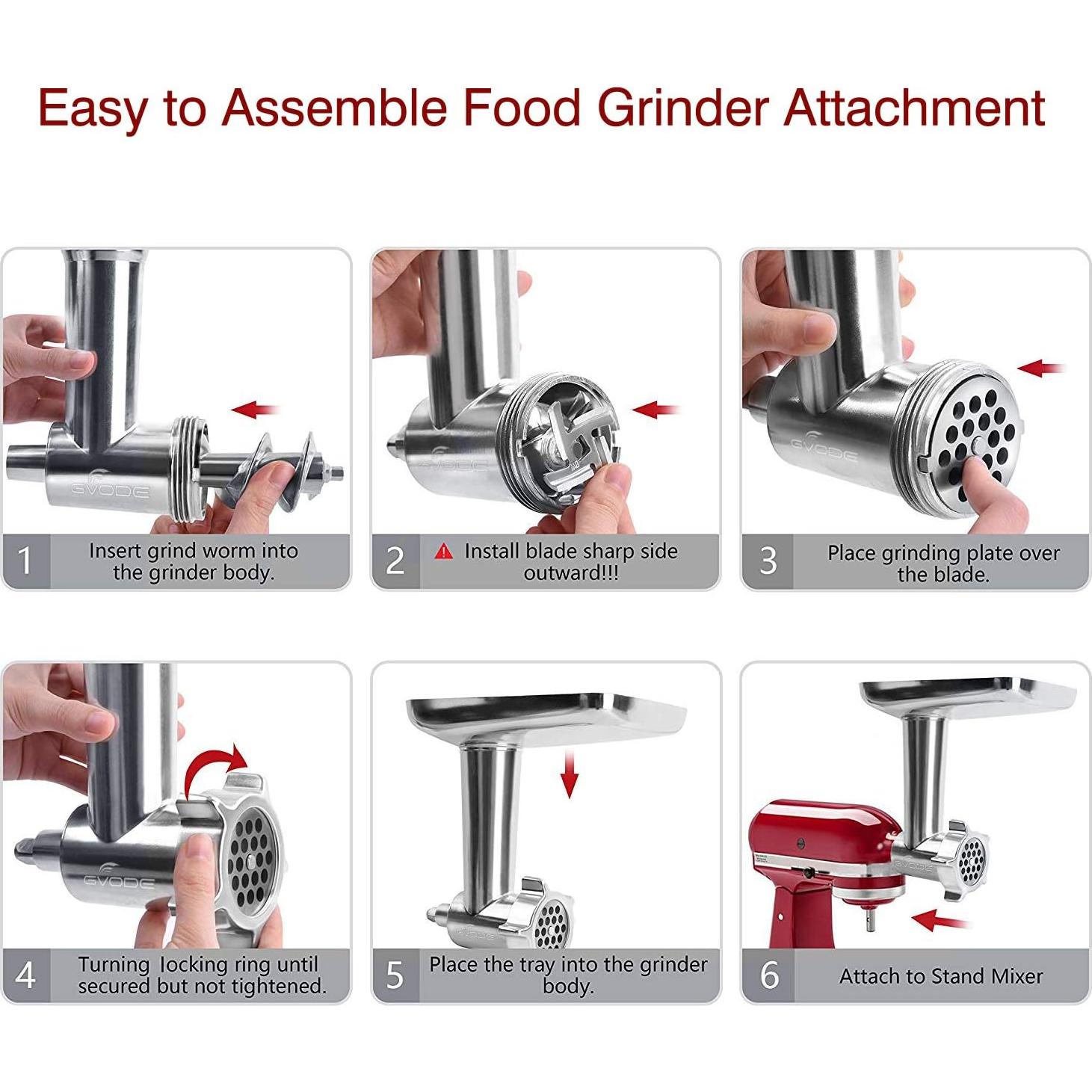 Easy to Assemble Food Grinder Attachment

GVODE

1 Insert grind worm into the grinder body.

GVODE

2 Install blade sharp side outward!!!

GVODE

3 Place grinding plate over the blade.

GVODE

4 Turning locking ring until secured but not tightened.

GVODE

5 Place the tray into the grinder body.

GVODE

6 Attach to Stand Mixer