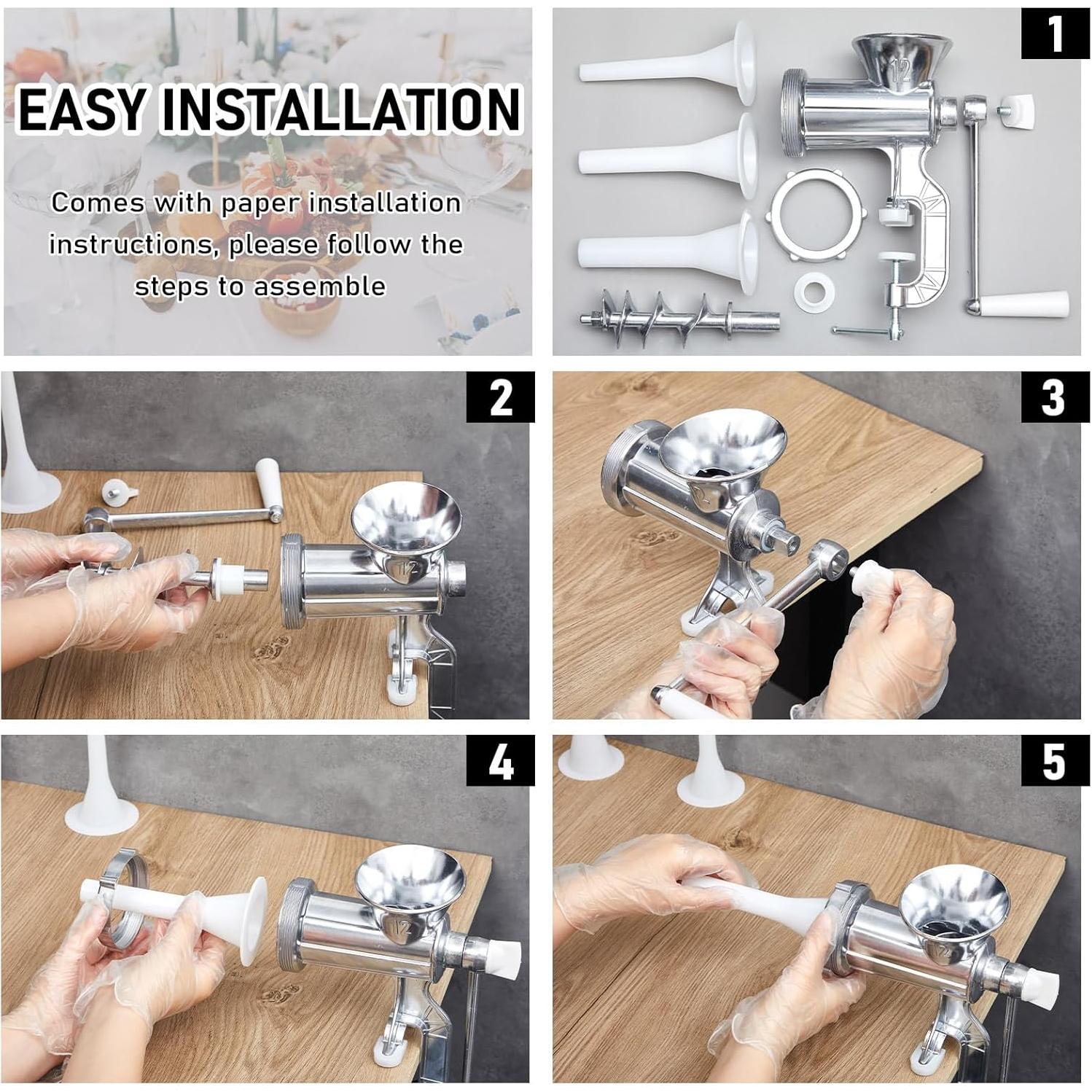 EASY INSTALLATION

Comes with paper installation instructions, please follow the steps to assemble

1

12

2

12

3

4

12

5

12