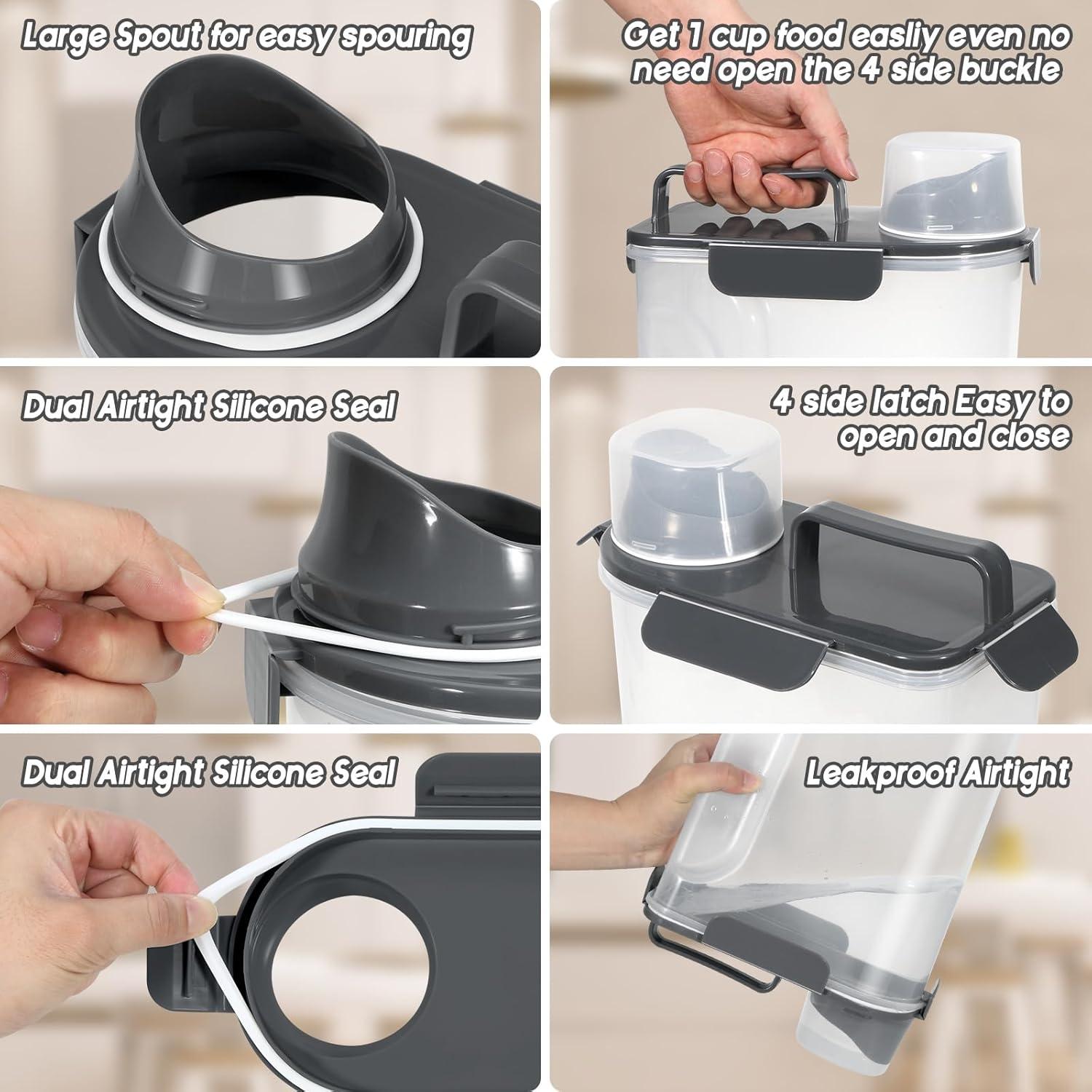 Large Spout for easy spouring

Get 1 cup food easliy even no need open the 4 side buckle

Dual Airtight Silicone Seal

4 side latch Easy to open and close

Dual Airtight Silicone Seal

Leakproof Airtight