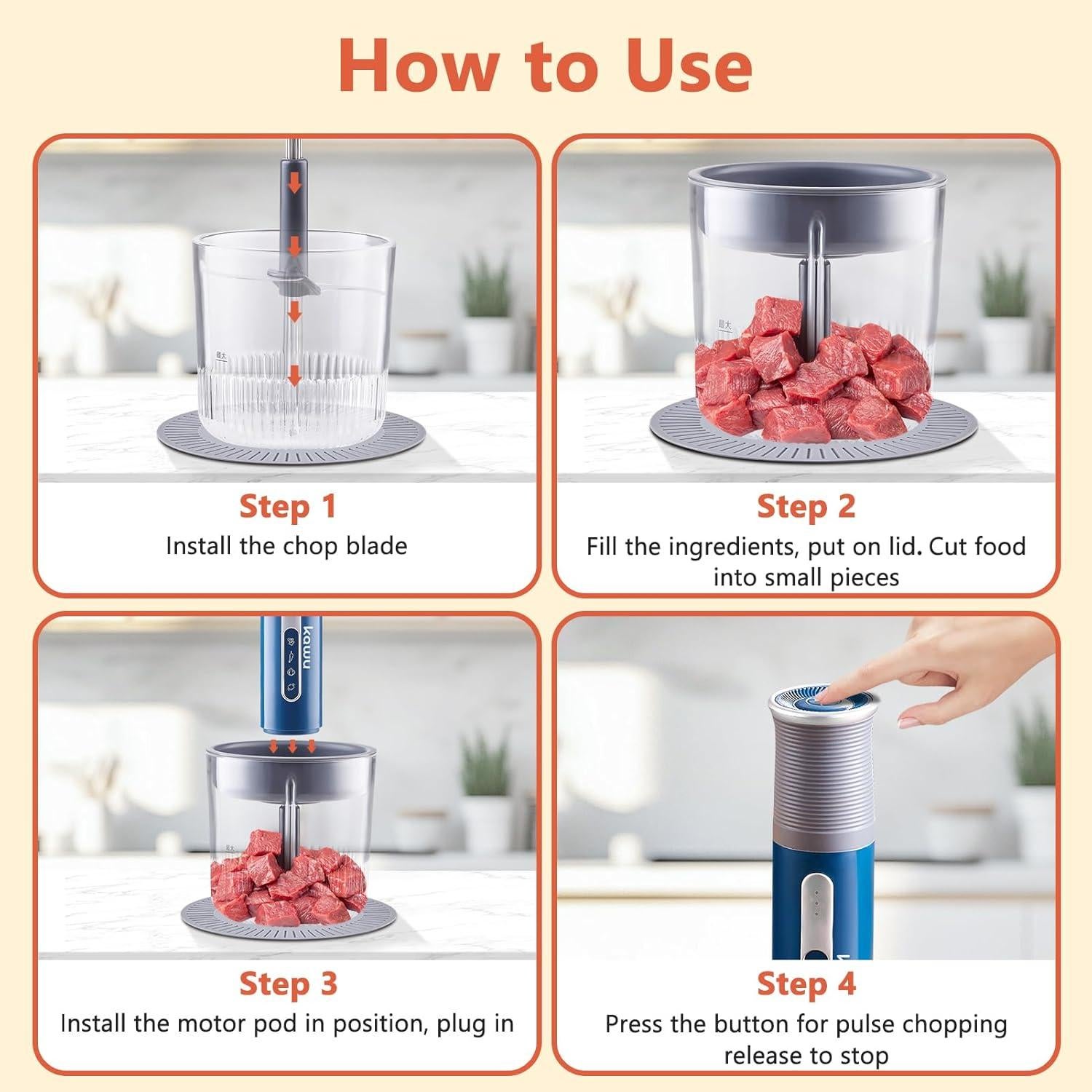 How to Use

最大

Step 1
Install the chop blade

最大

Step 2
Fill the ingredients, put on lid. Cut food into small pieces

kowu

最大

Step 3
Install the motor pod in position, plug in

Step 4
Press the button for pulse chopping release to stop