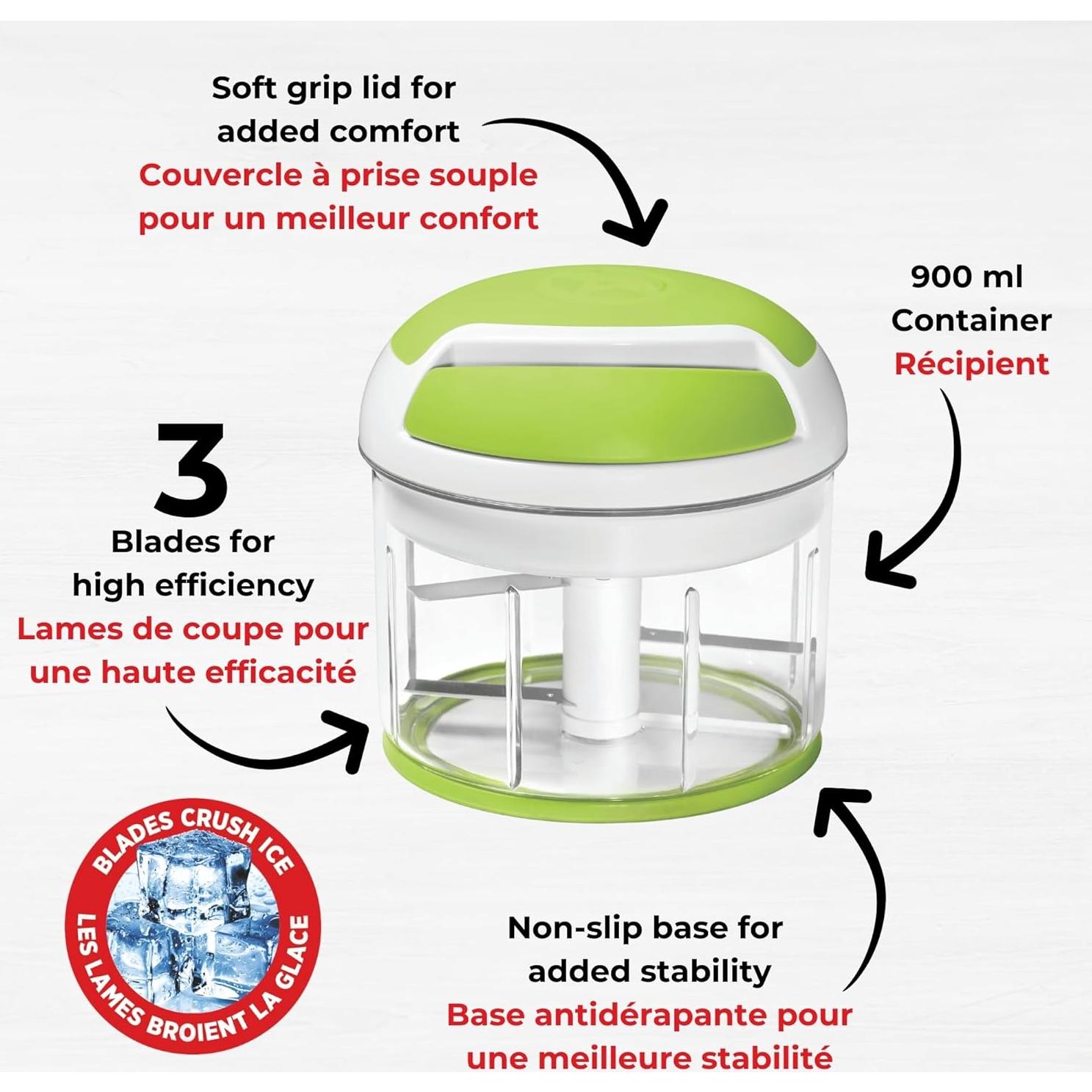 Soft grip lid for added comfort
Couvercle à prise souple pour un meilleur confort

900 ml Container
Récipient

3
Blades for high efficiency
Lames de coupe pour une haute efficacité

BLADES CRUSH ICE
LES LAMES BROIENT LA GLACE

Non-slip base for added stability
Base antidérapante pour une meilleure stabilité