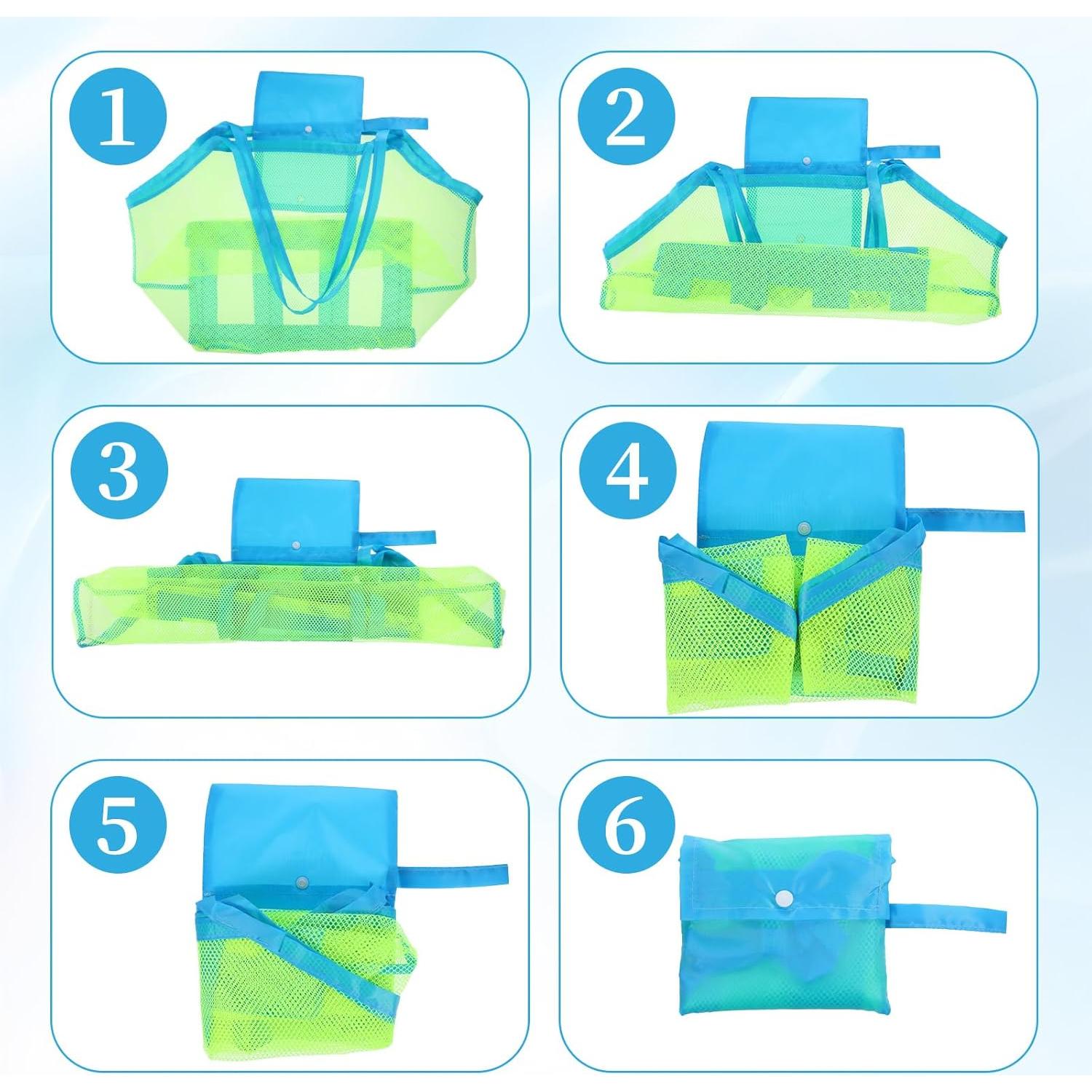 1

2

3

4

5

6