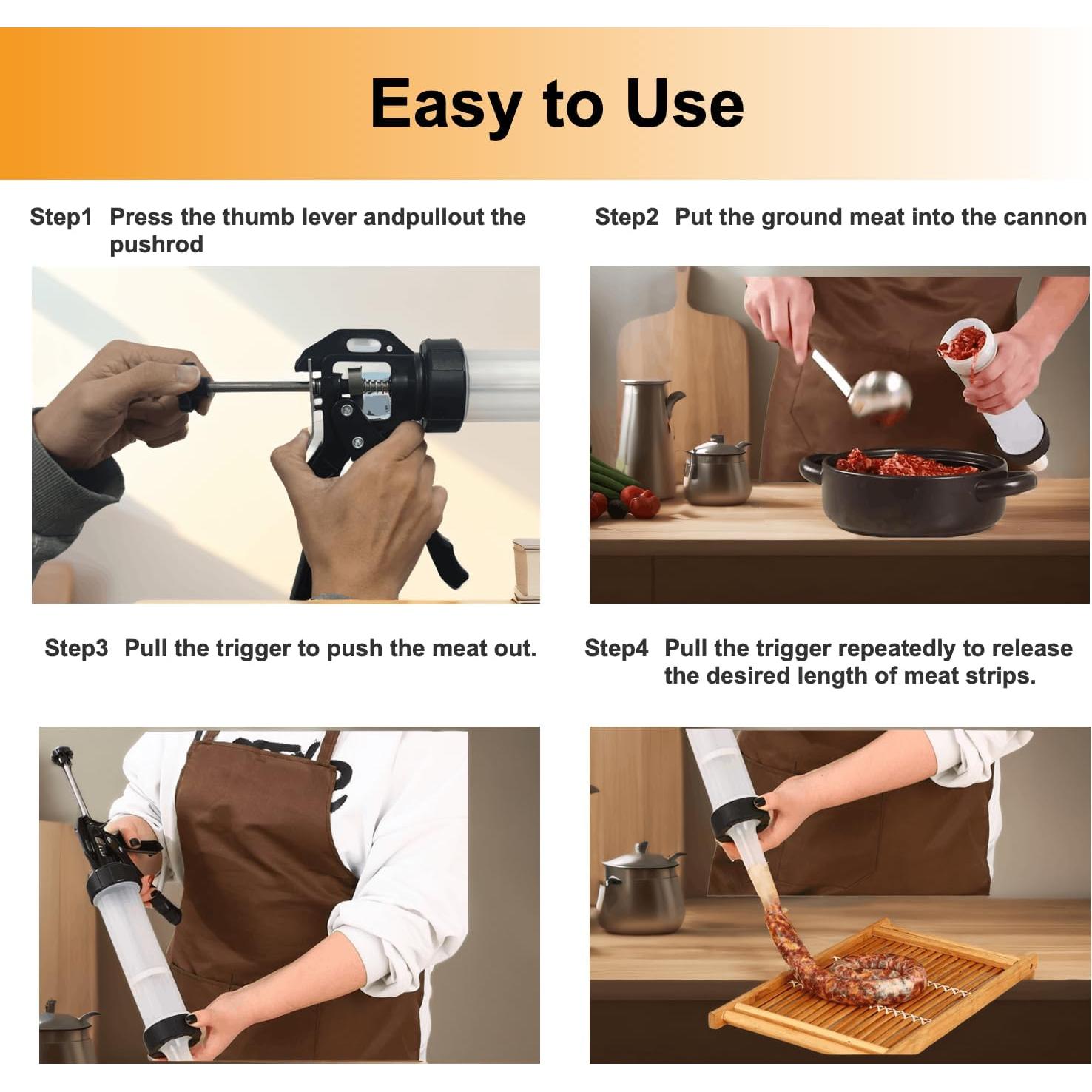 Easy to Use

Step1 Press the thumb lever andpullout the pushrod

Step2 Put the ground meat into the cannon

Step3 Pull the trigger to push the meat out.

Step4 Pull the trigger repeatedly to release the desired length of meat strips.