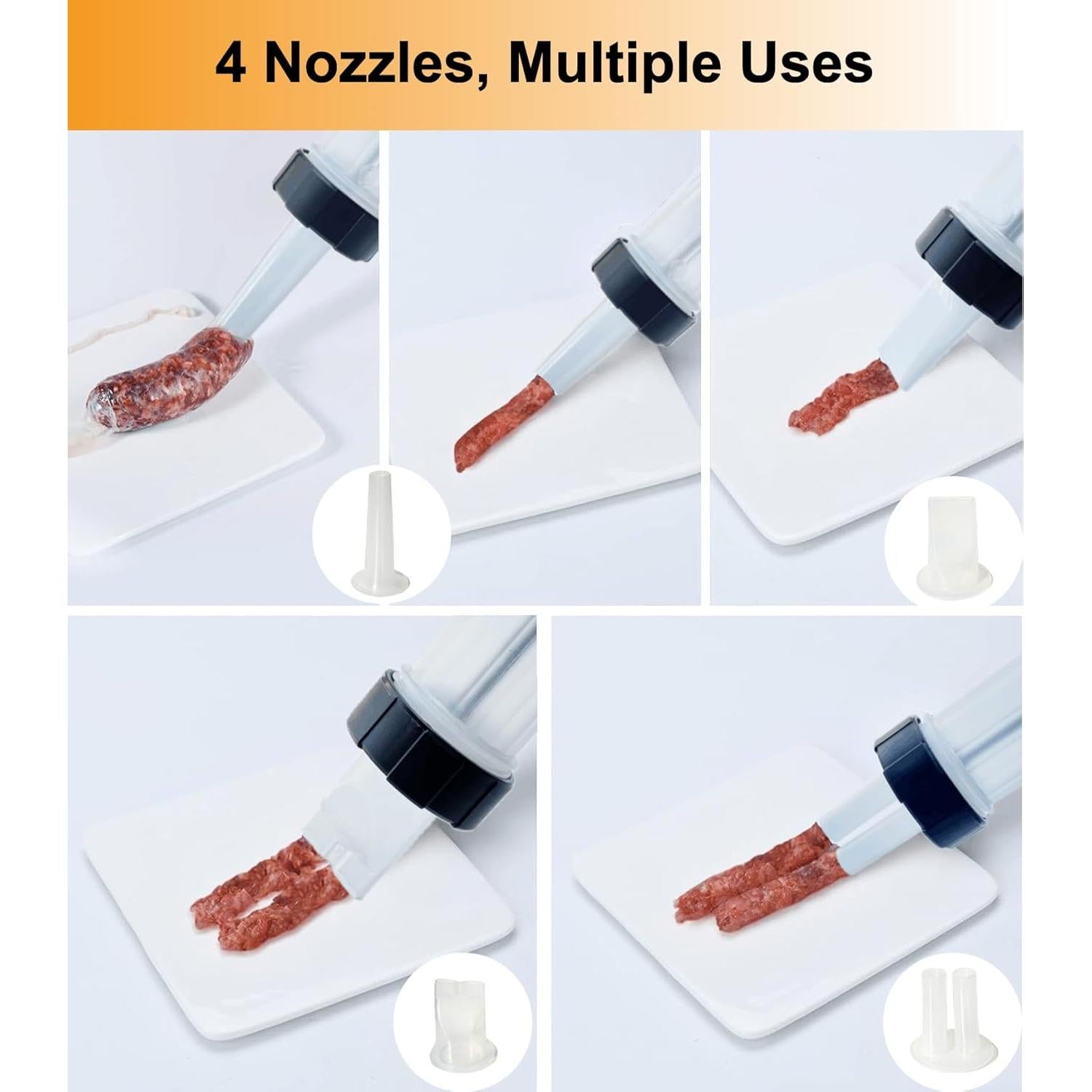 4 Nozzles, Multiple Uses