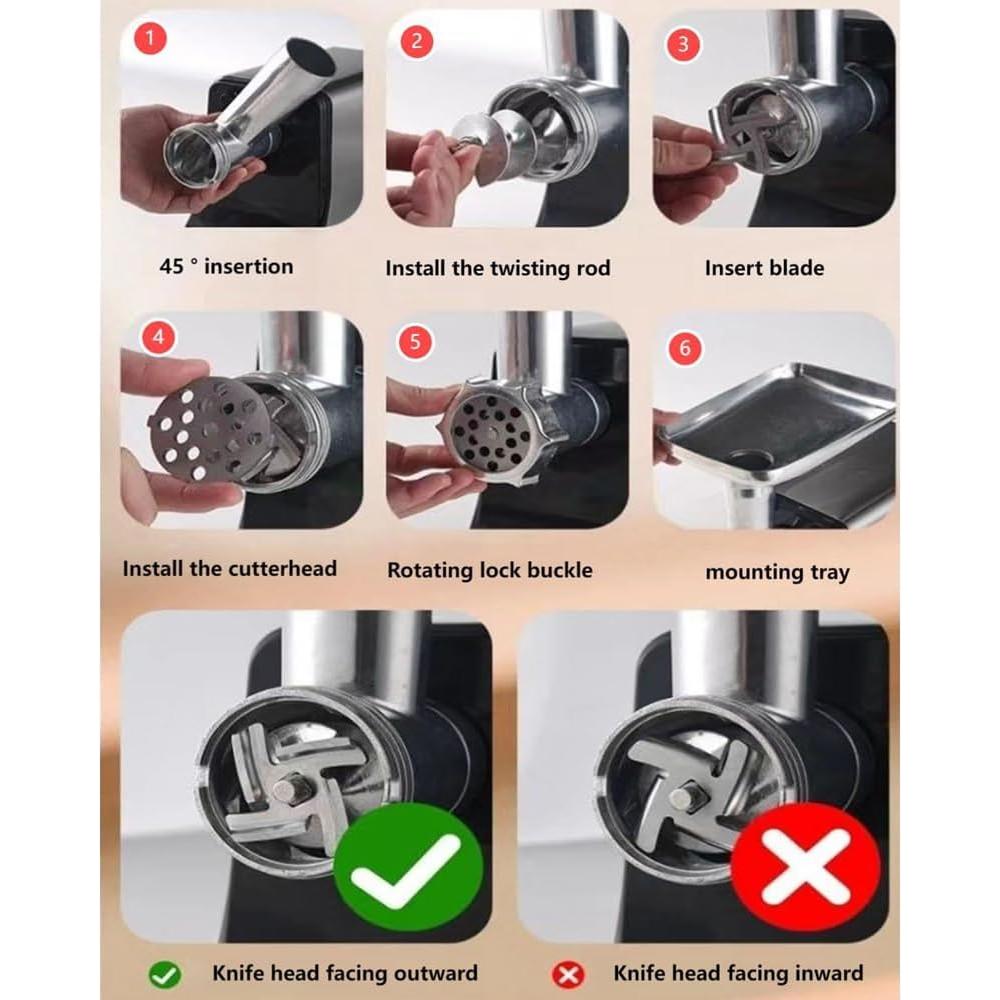 1

45 ° insertion

2

Install the twisting rod

3

Insert blade

4

Install the cutterhead

5

Rotating lock buckle

6

mounting tray

Knife head facing outward

Knife head facing inward