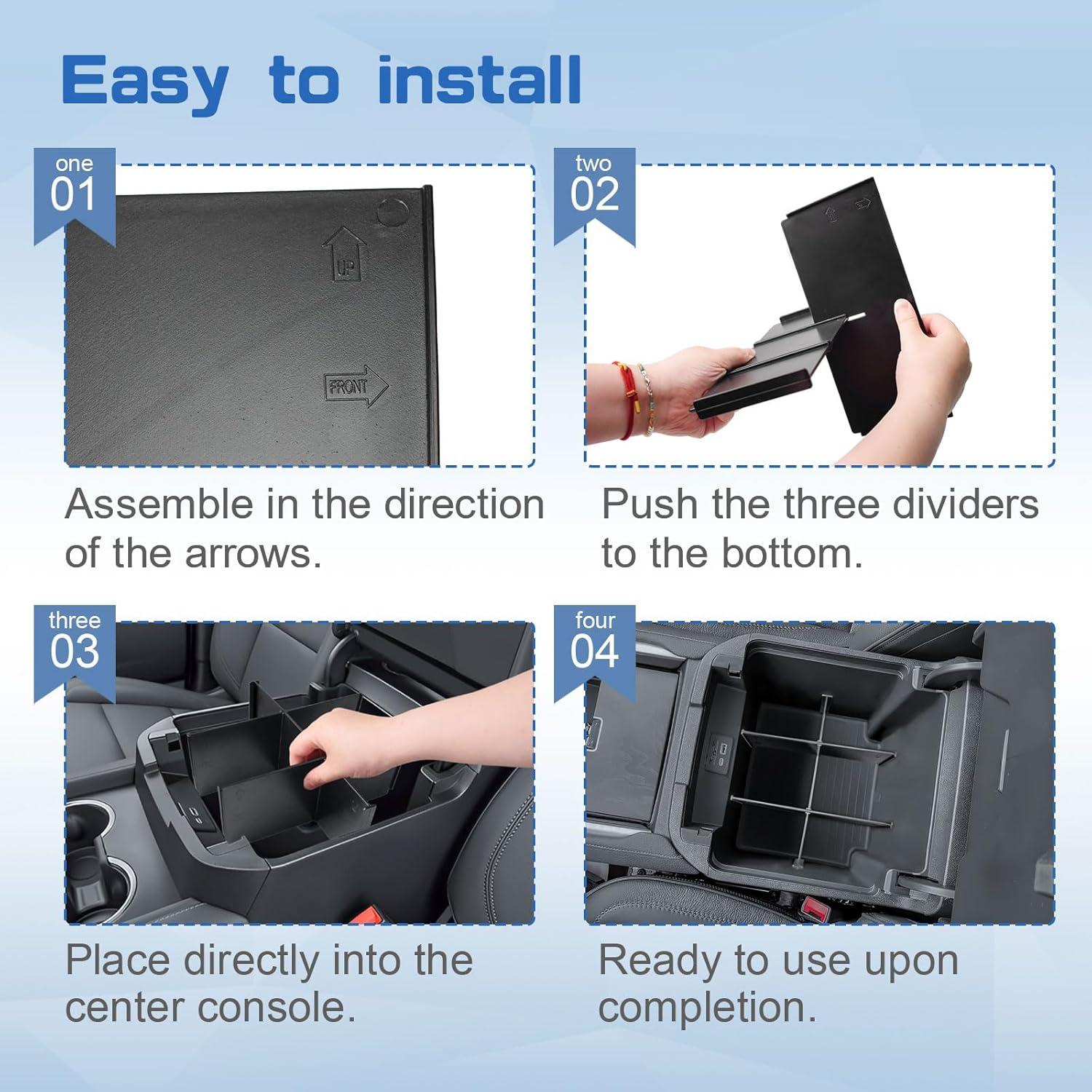 Easy to install

one
01

UP

FRONT

Assemble in the direction of the arrows.

two
02

Push the three dividers to the bottom.

three
03

Place directly into the center console.

four
04

Ready to use upon completion.