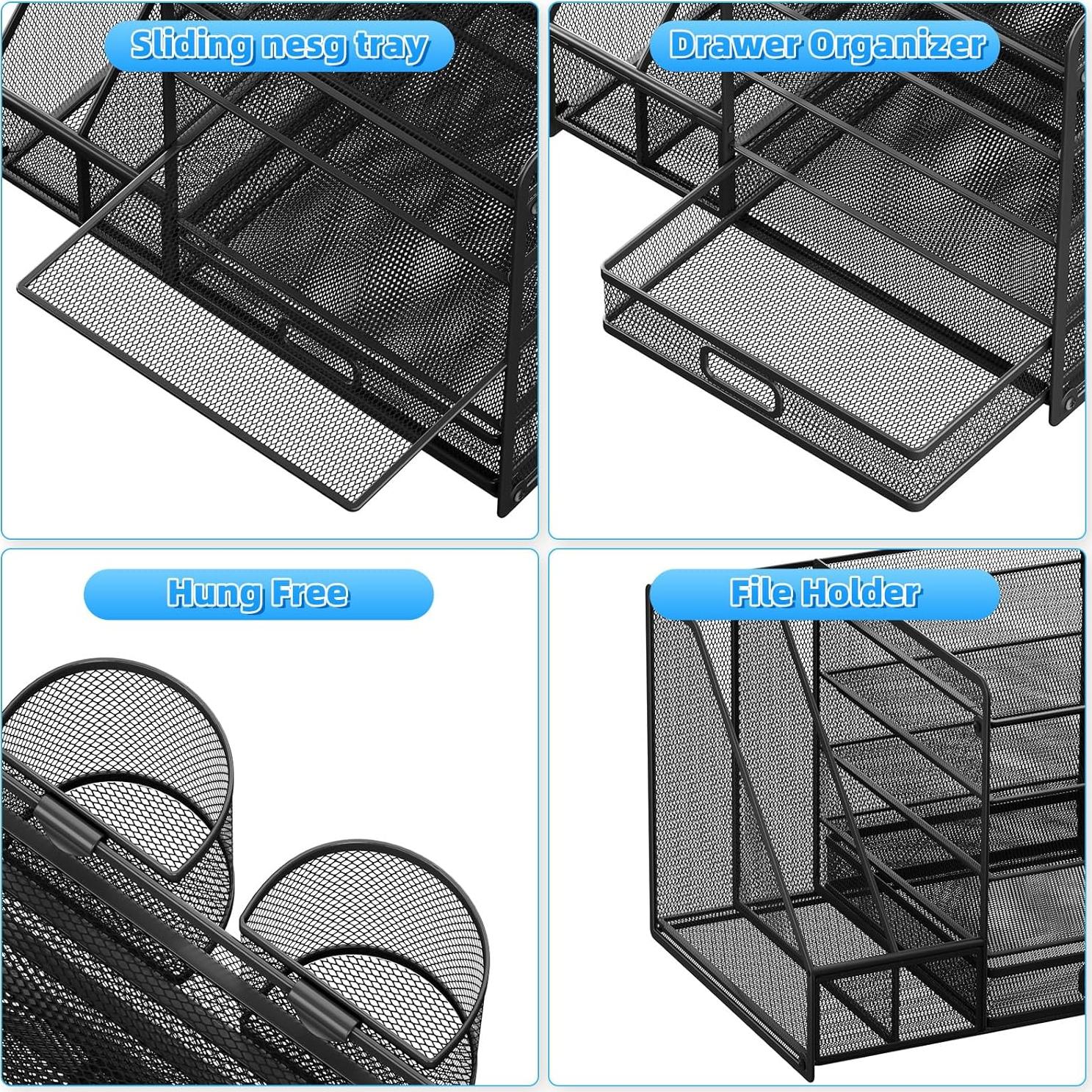 Sliding nesg tray

Drawer Organizer

Hung Free

File Holder