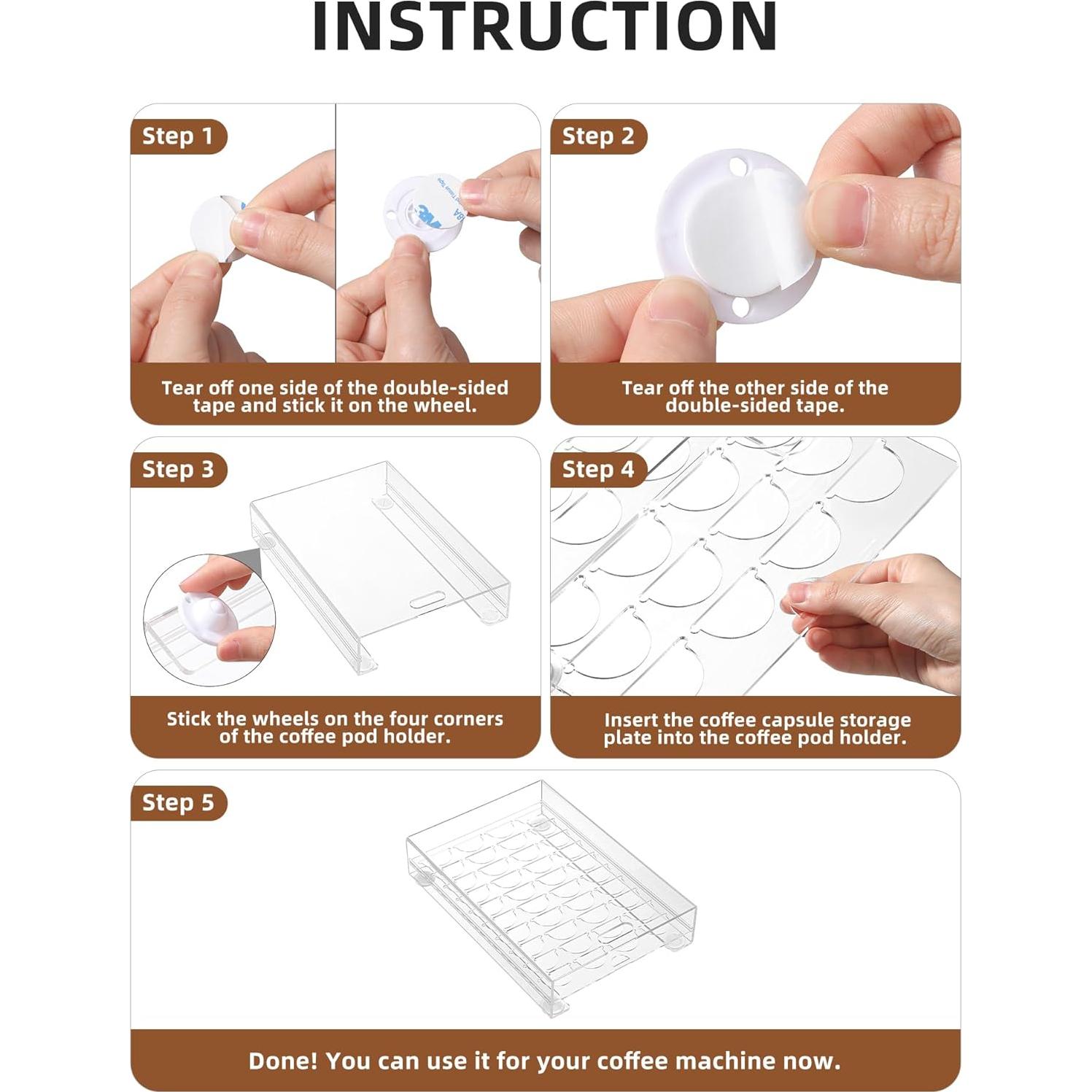 INSTRUCTION

Step 1

Tear off one side of the double-sided tape and stick it on the wheel.

Step 2

Tear off the other side of the double-sided tape.

Step 3

Stick the wheels on the four corners of the coffee pod holder.

Step 4

Insert the coffee capsule storage plate into the coffee pod holder.

Step 5

Done! You can use it for your coffee machine now.