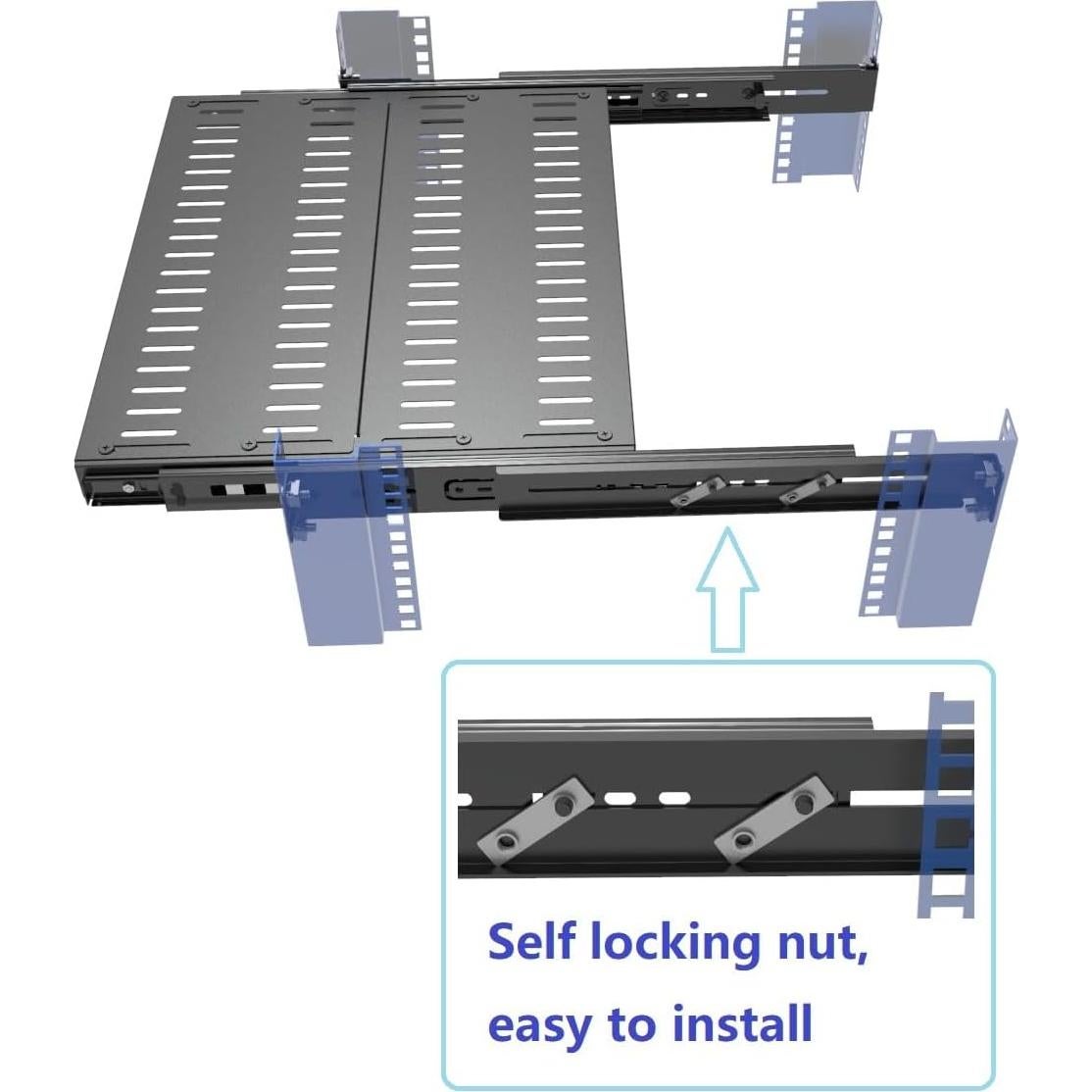 Self locking nut,
easy to install