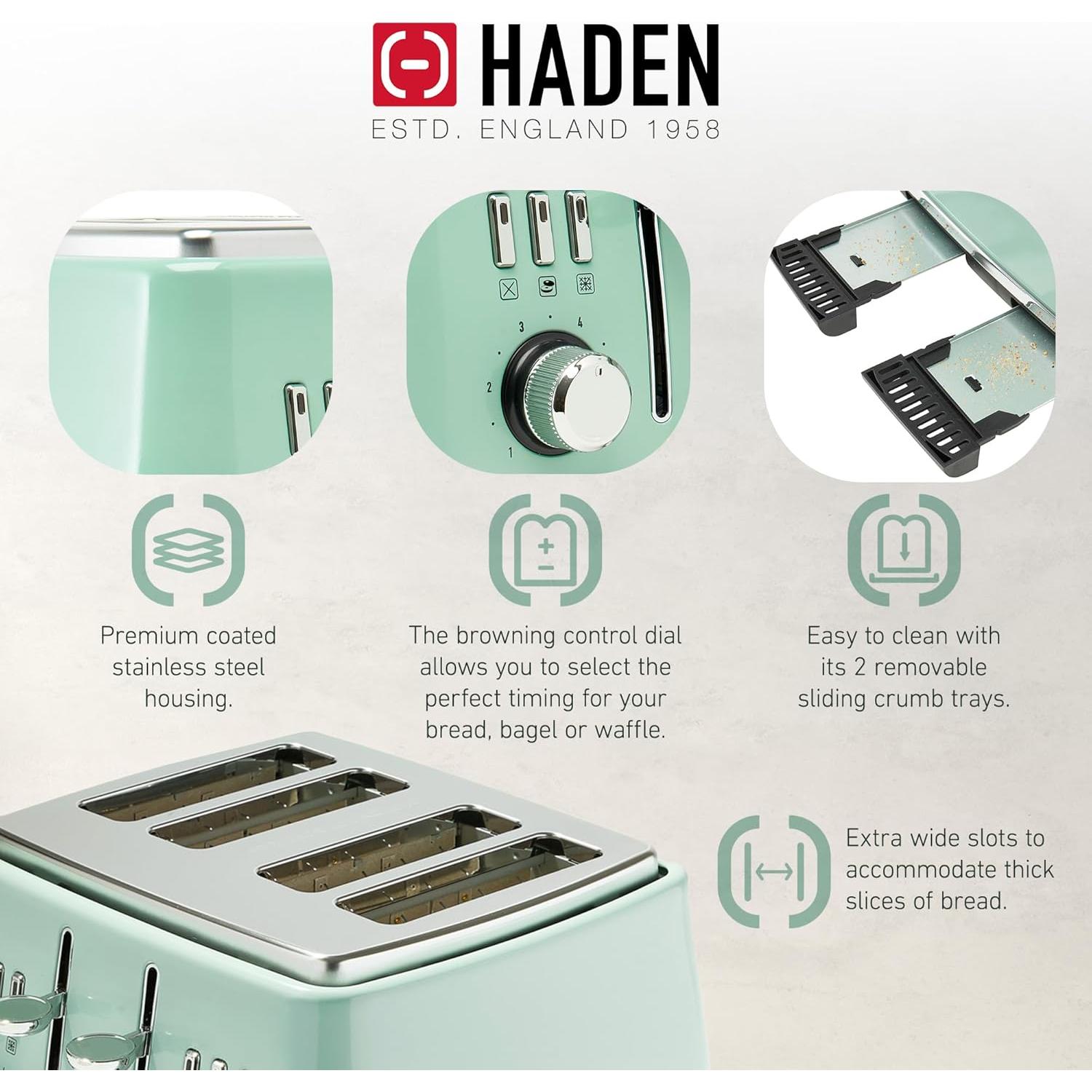 HADEN
ESTD. ENGLAND 1958

3
4
2
1

Premium coated stainless steel housing.

The browning control dial allows you to select the perfect timing for your bread, bagel or waffle.

Easy to clean with its 2 removable sliding crumb trays.

Extra wide slots to accommodate thick slices of bread.