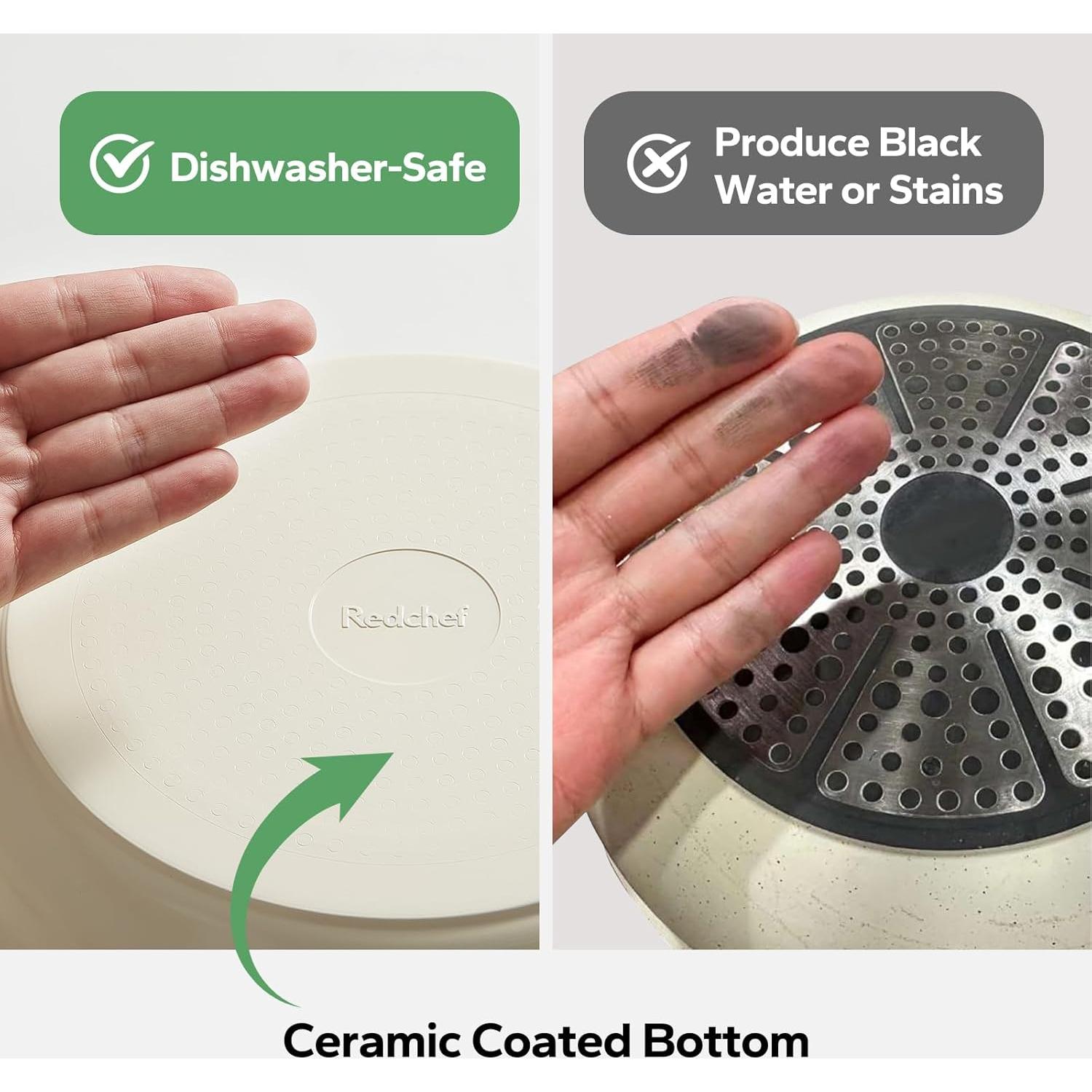 Dishwasher-Safe

Produce Black Water or Stains

Redchef

Ceramic Coated Bottom