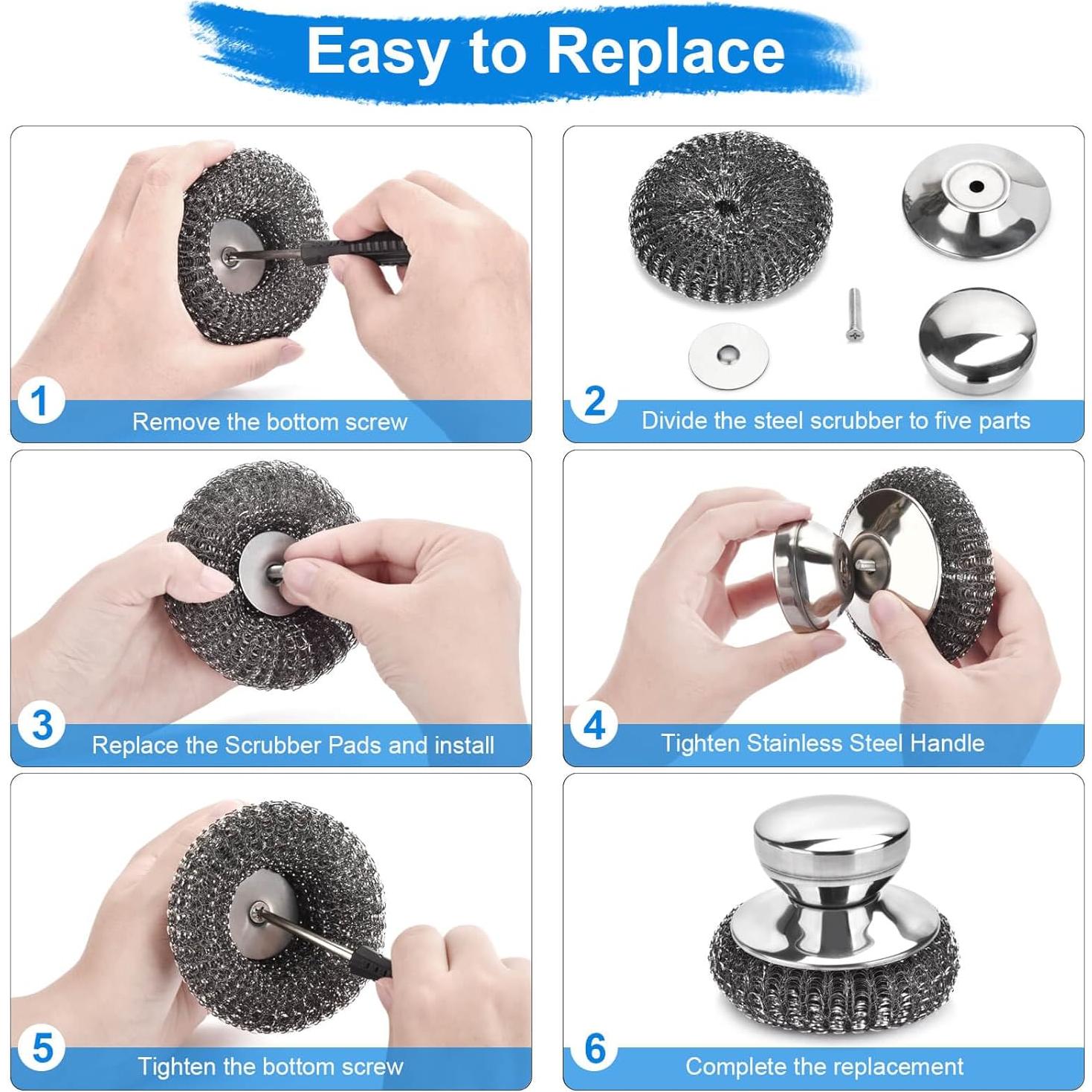 Easy to Replace

1 Remove the bottom screw

2 Divide the steel scrubber to five parts

3 Replace the Scrubber Pads and install

4 Tighten Stainless Steel Handle

5 Tighten the bottom screw

6 Complete the replacement