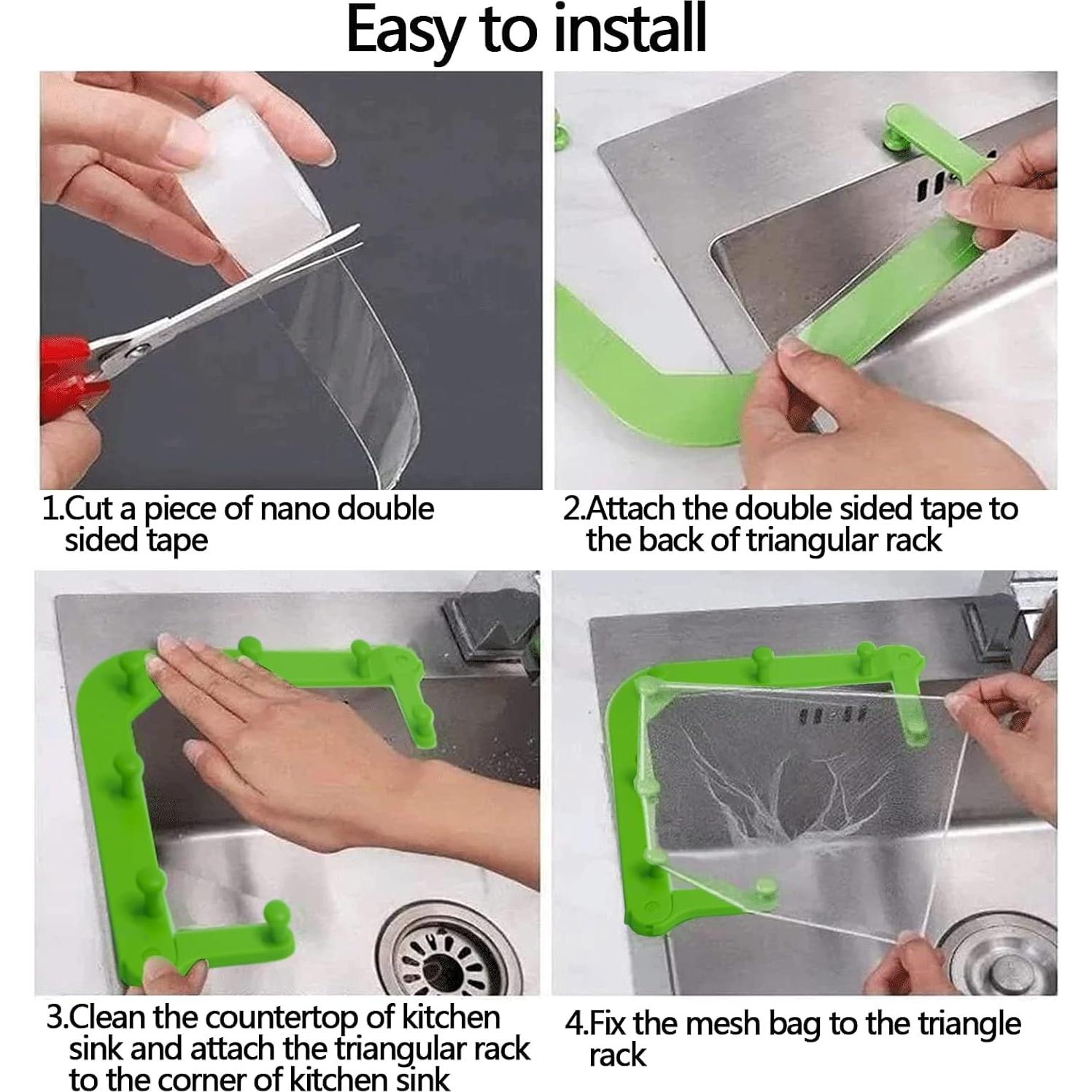 Easy to install

1.Cut a piece of nano double sided tape

2.Attach the double sided tape to the back of triangular rack

3.Clean the countertop of kitchen sink and attach the triangular rack to the corner of kitchen sink

4.Fix the mesh bag to the triangle rack