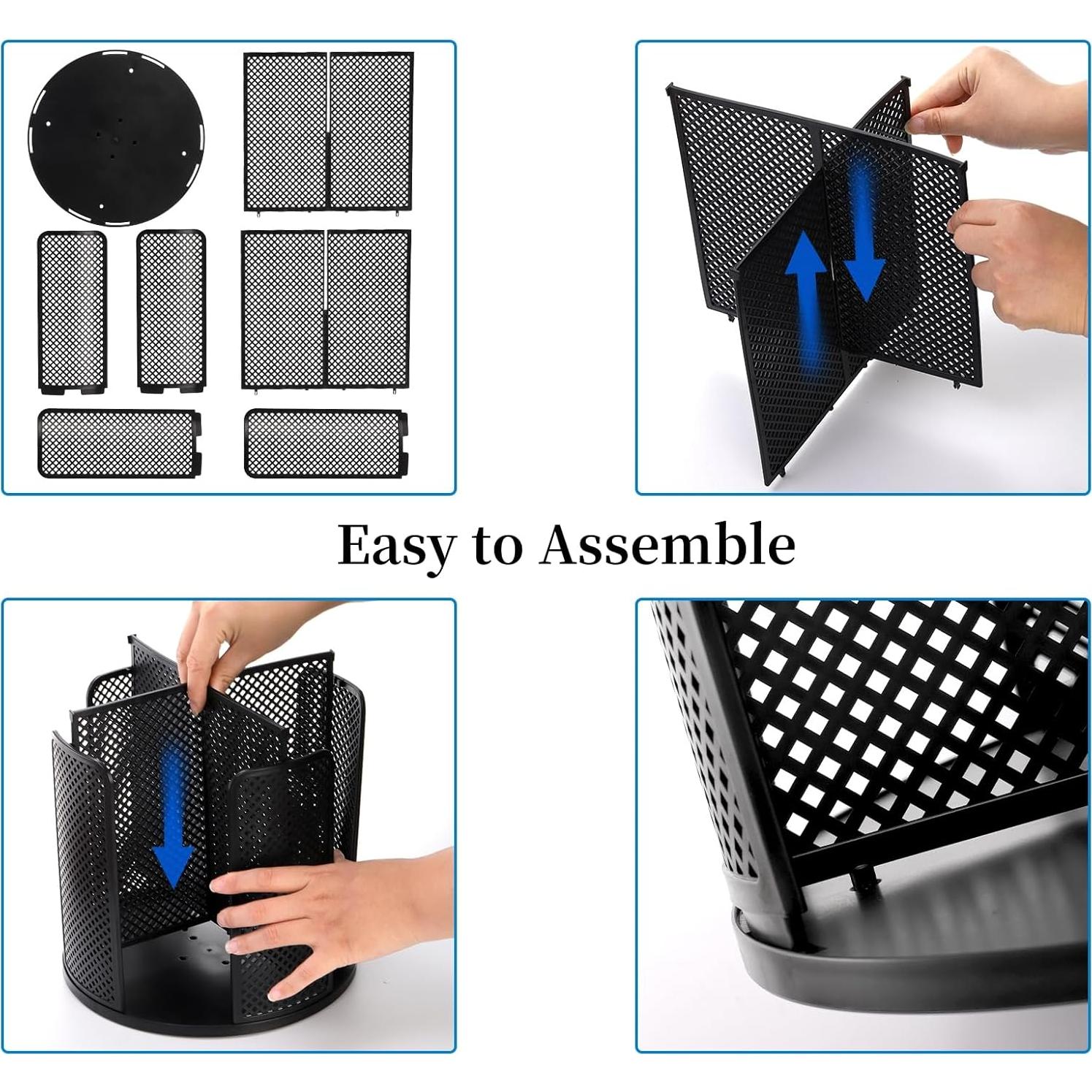 Easy to Assemble