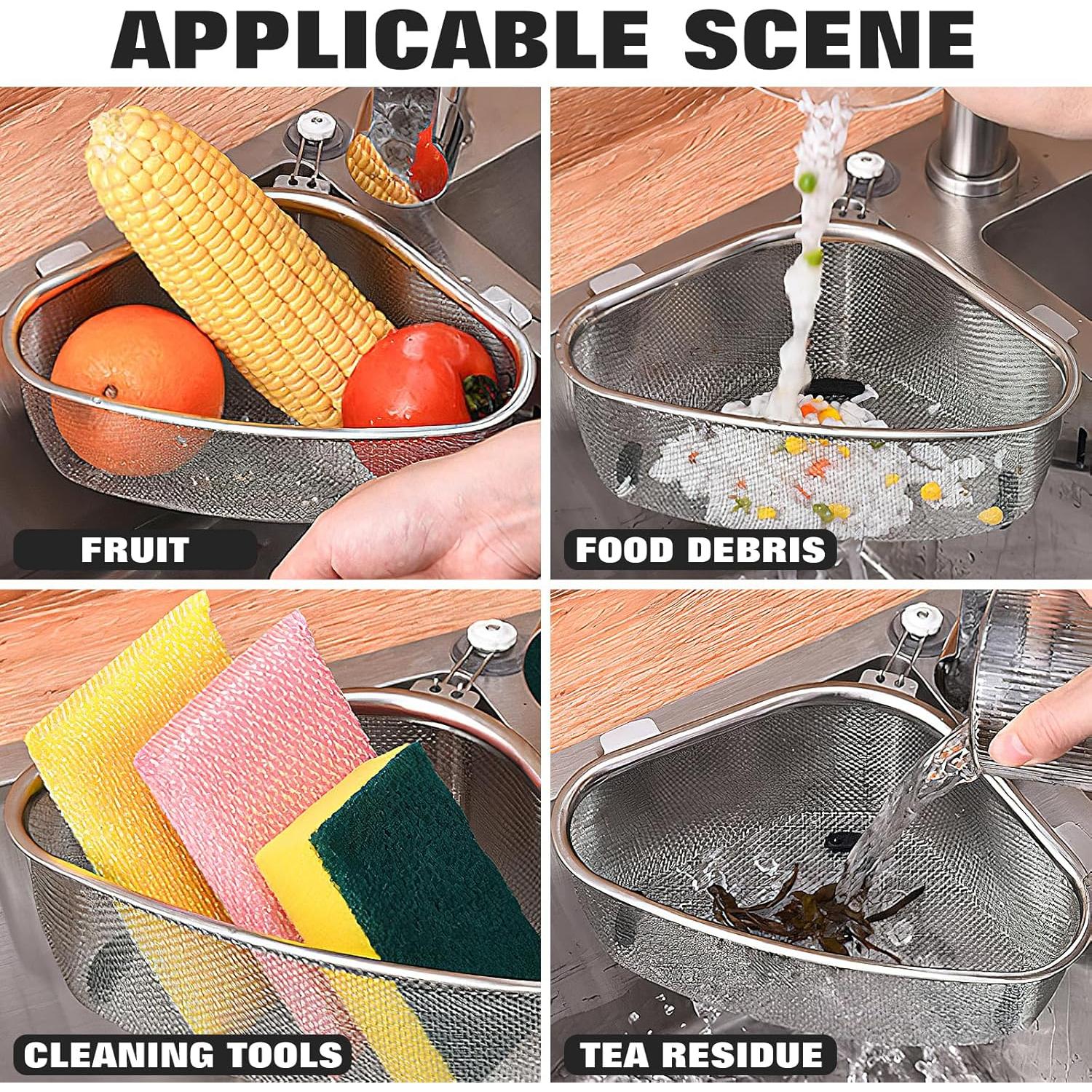 APPLICABLE SCENE

FRUIT

FOOD DEBRIS

CLEANING TOOLS

TEA RESIDUE