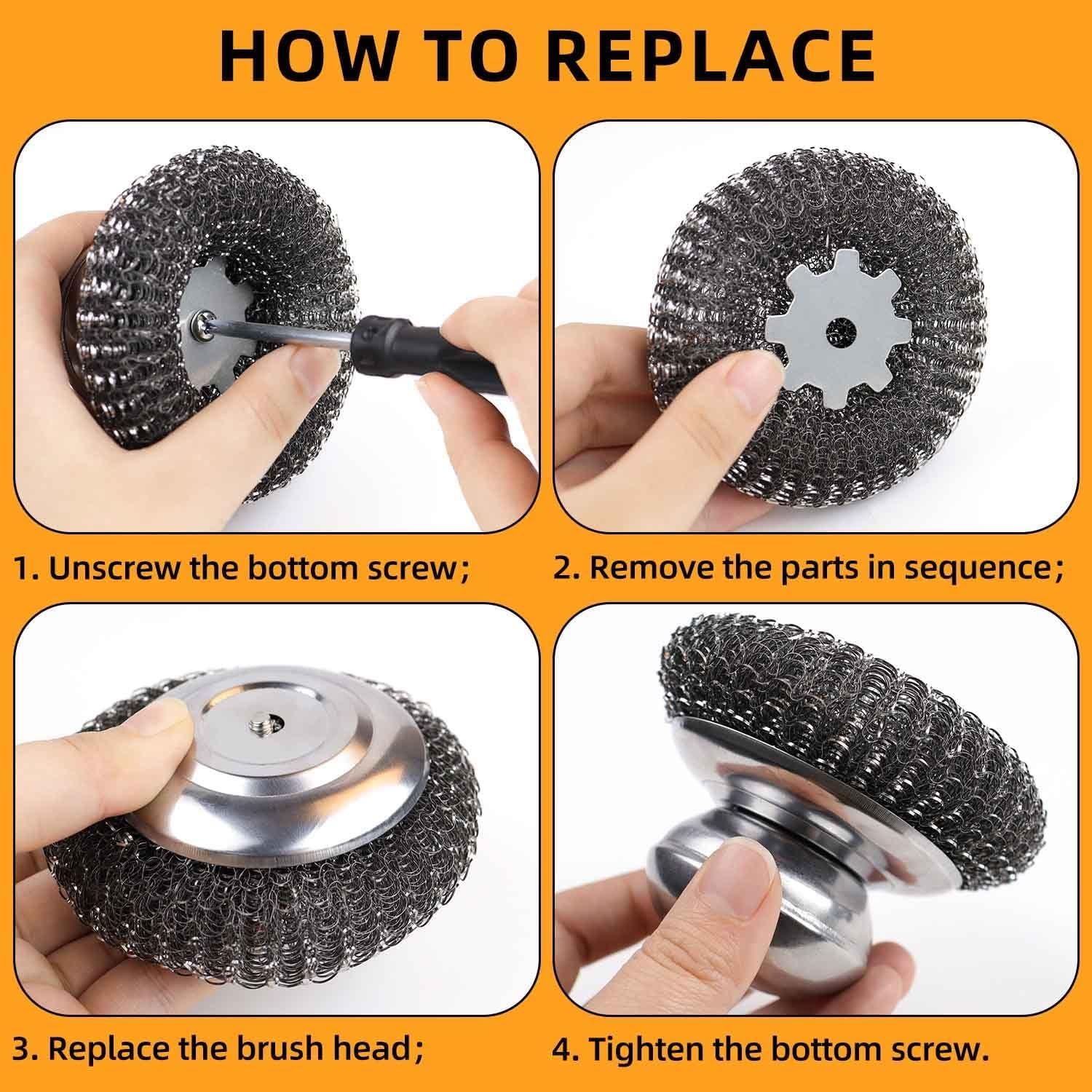 HOW TO REPLACE

1. Unscrew the bottom screw;

2. Remove the parts in sequence;

3. Replace the brush head;

4. Tighten the bottom screw.