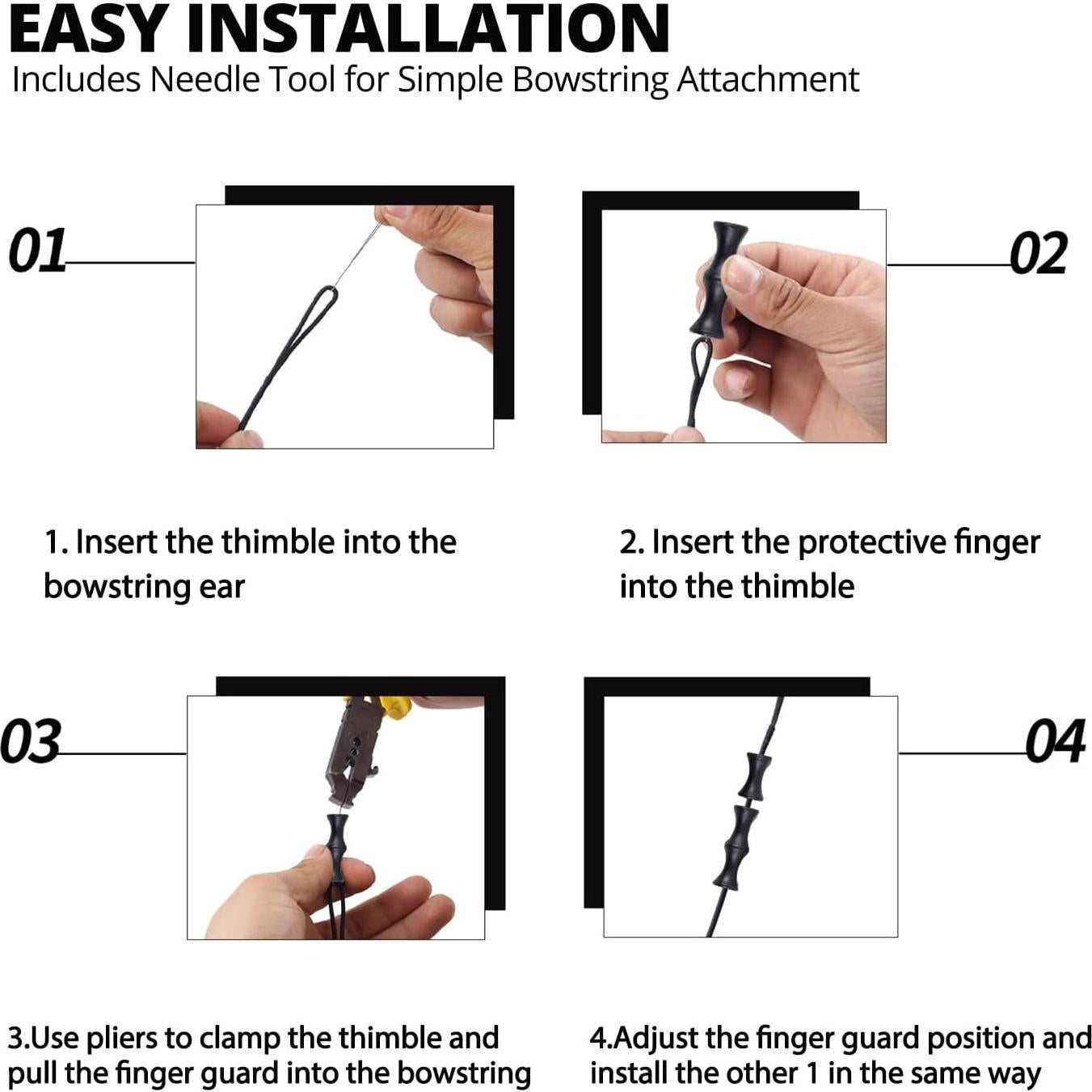 EASY INSTALLATION
Includes Needle Tool for Simple Bowstring Attachment

01

02

1. Insert the thimble into the bowstring ear

2. Insert the protective finger into the thimble

03

04

3.Use pliers to clamp the thimble and pull the finger guard into the bowstring

4.Adjust the finger guard position and install the other 1 in the same way