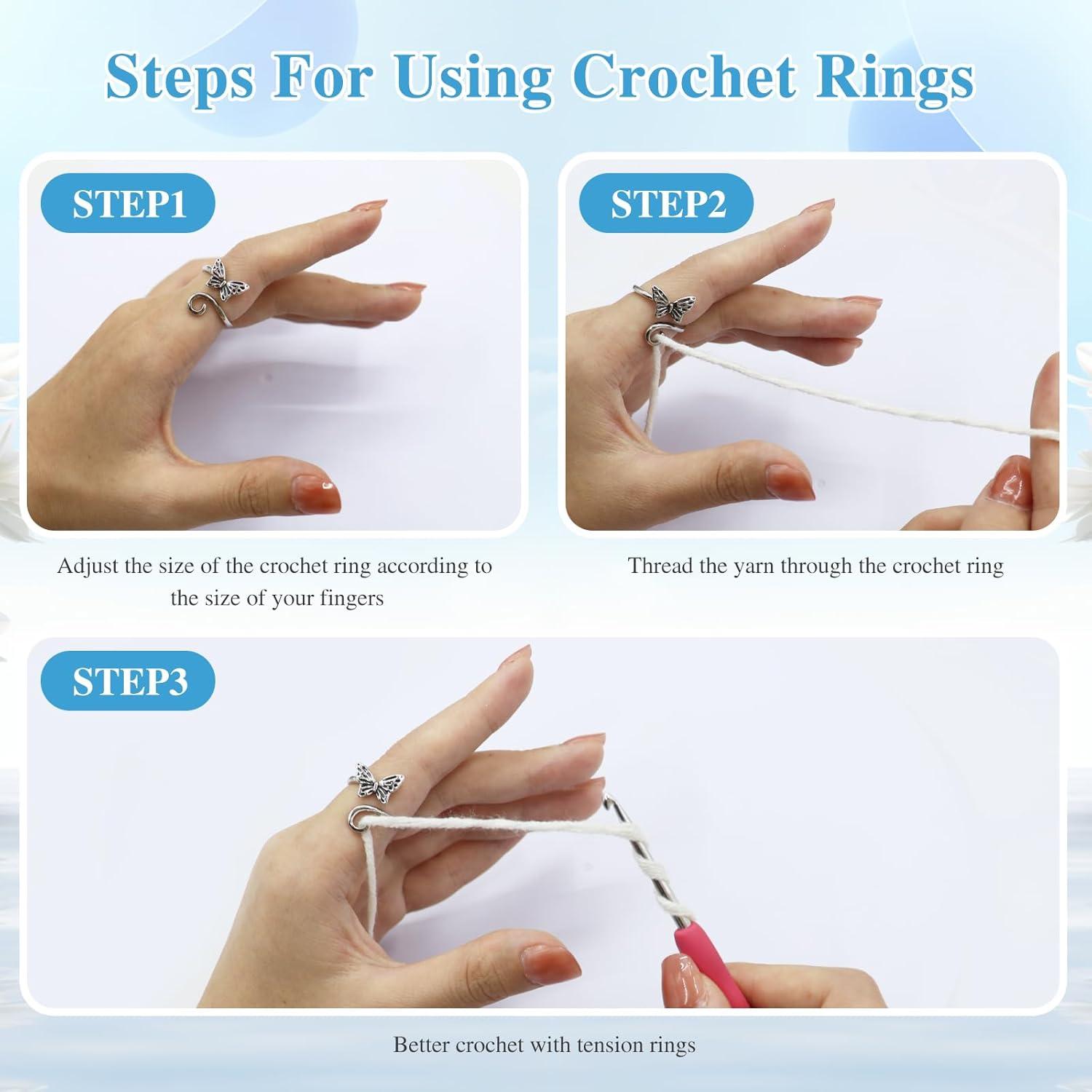 Steps For Using Crochet Rings

STEP1

Adjust the size of the crochet ring according to the size of your fingers

STEP2

Thread the yarn through the crochet ring

STEP3

Better crochet with tension rings