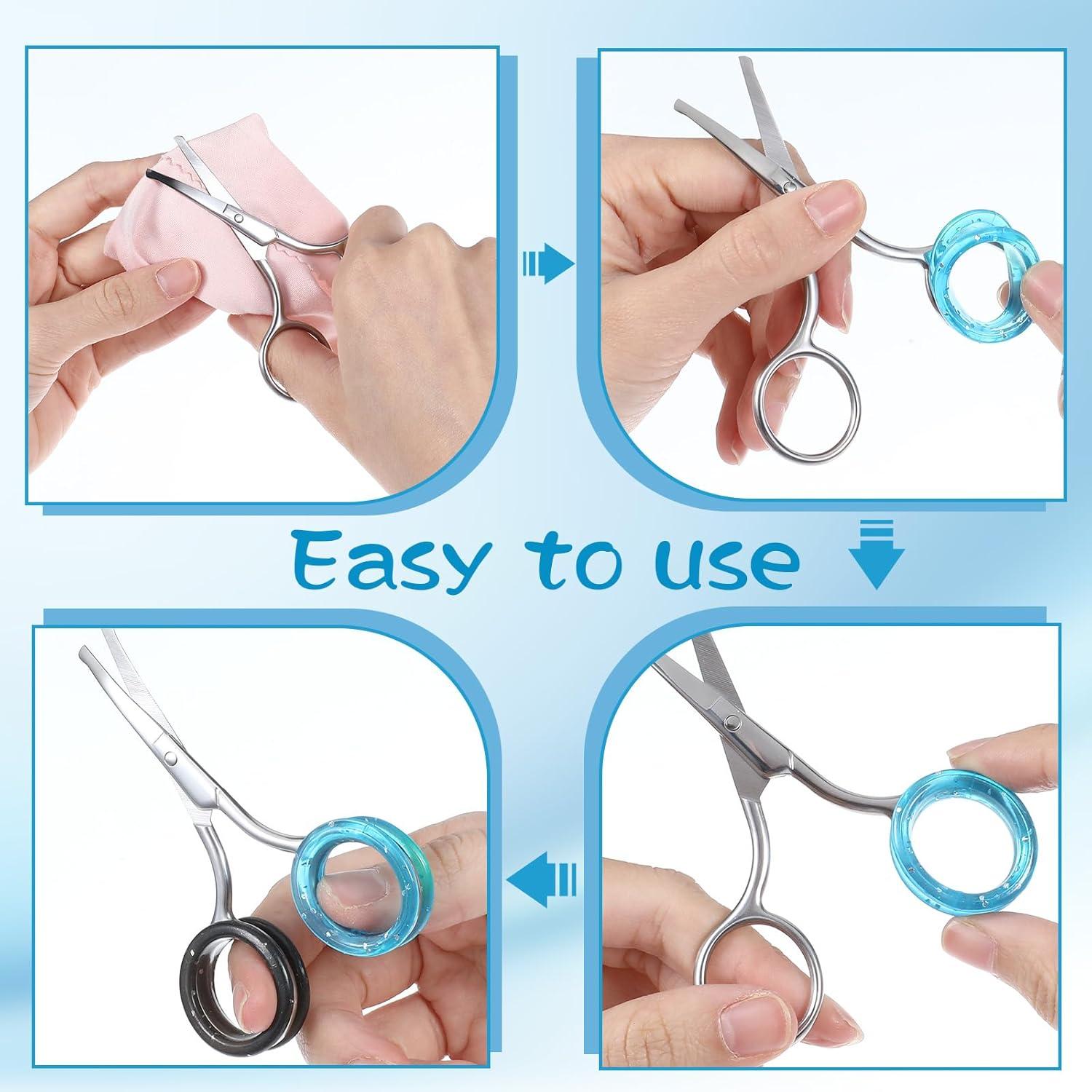 Easy to use