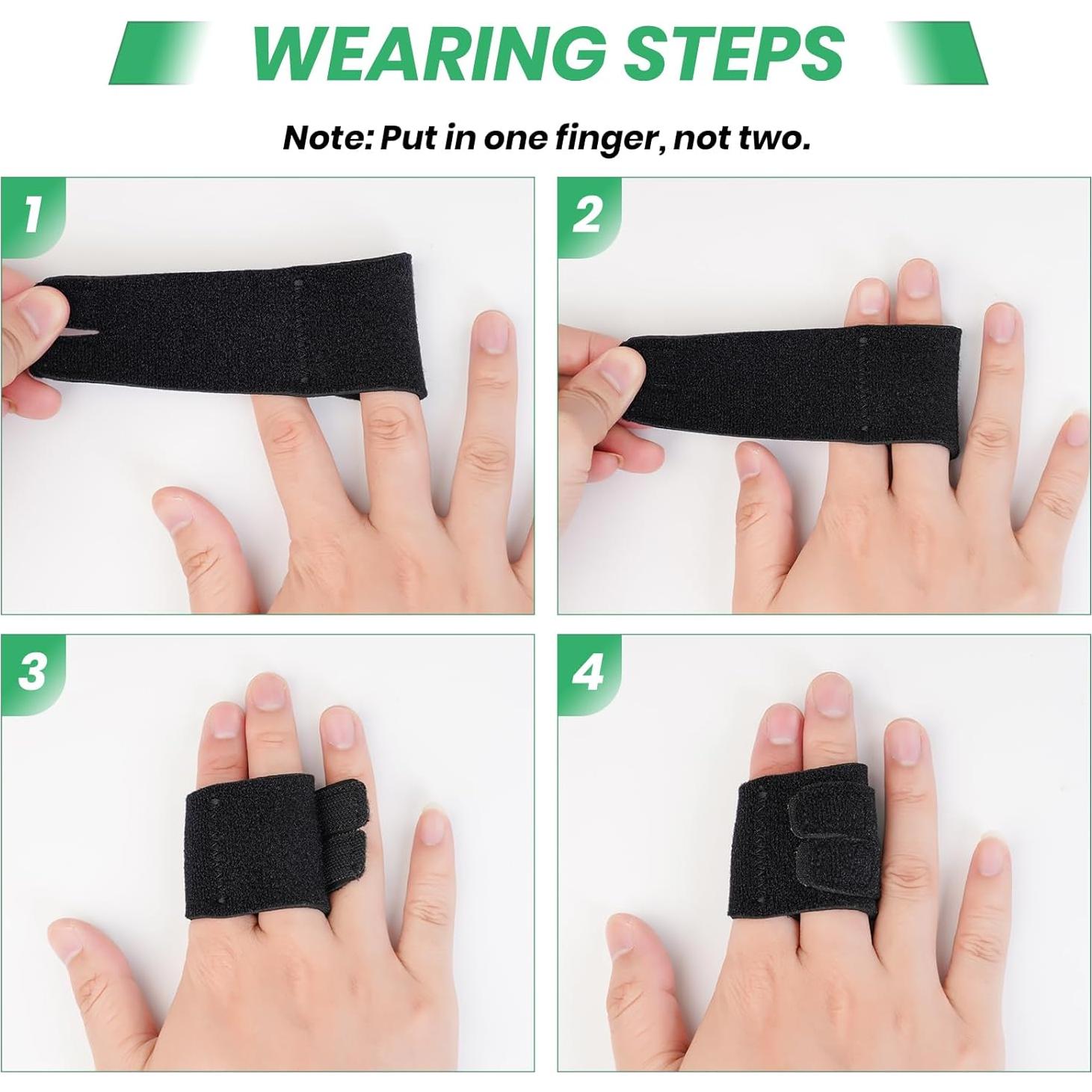 WEARING STEPS

Note: Put in one finger, not two.

1

2

3

4