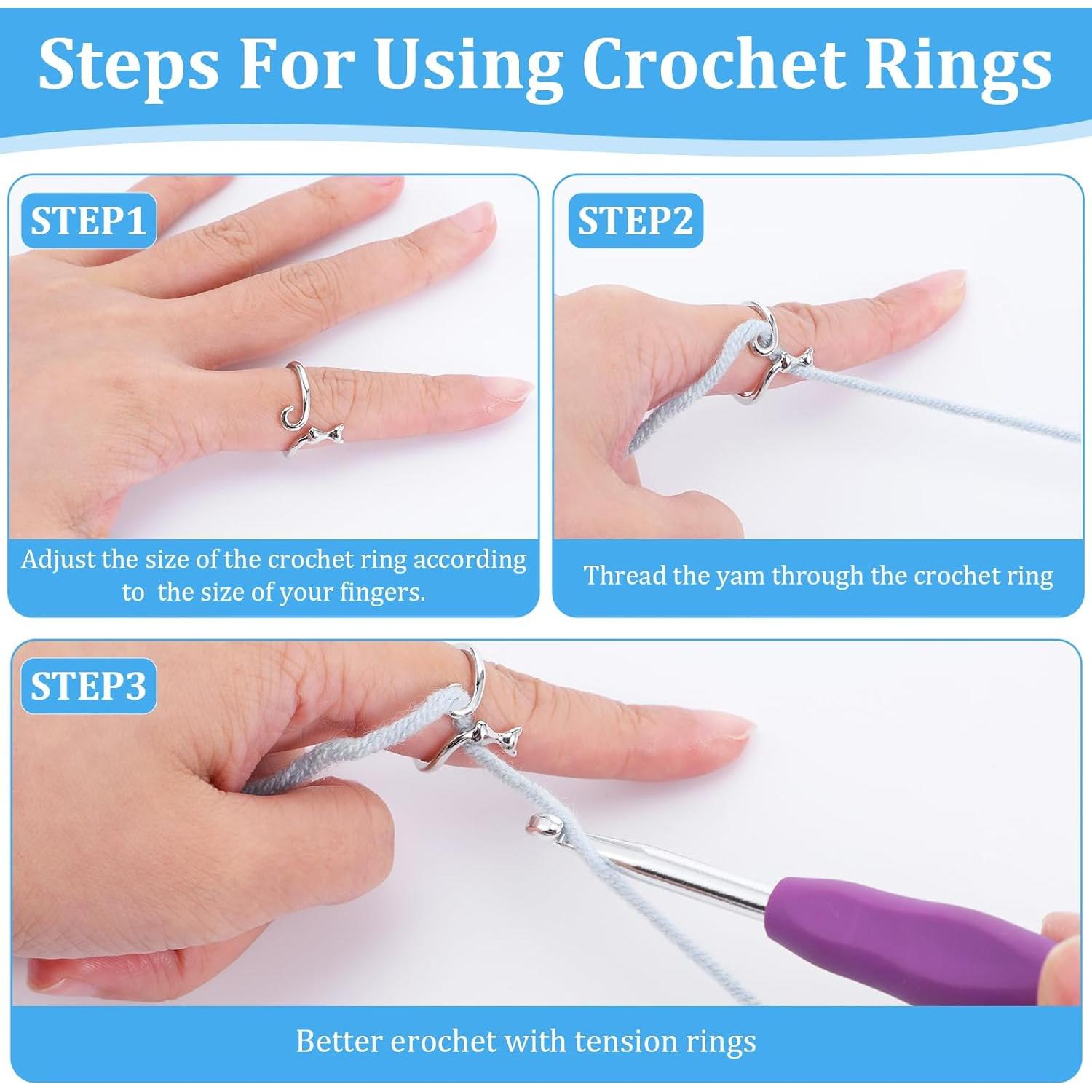 Steps For Using Crochet Rings

STEP1

Adjust the size of the crochet ring according to the size of your fingers.

STEP2

Thread the yam through the crochet ring

STEP3

Better erochet with tension rings