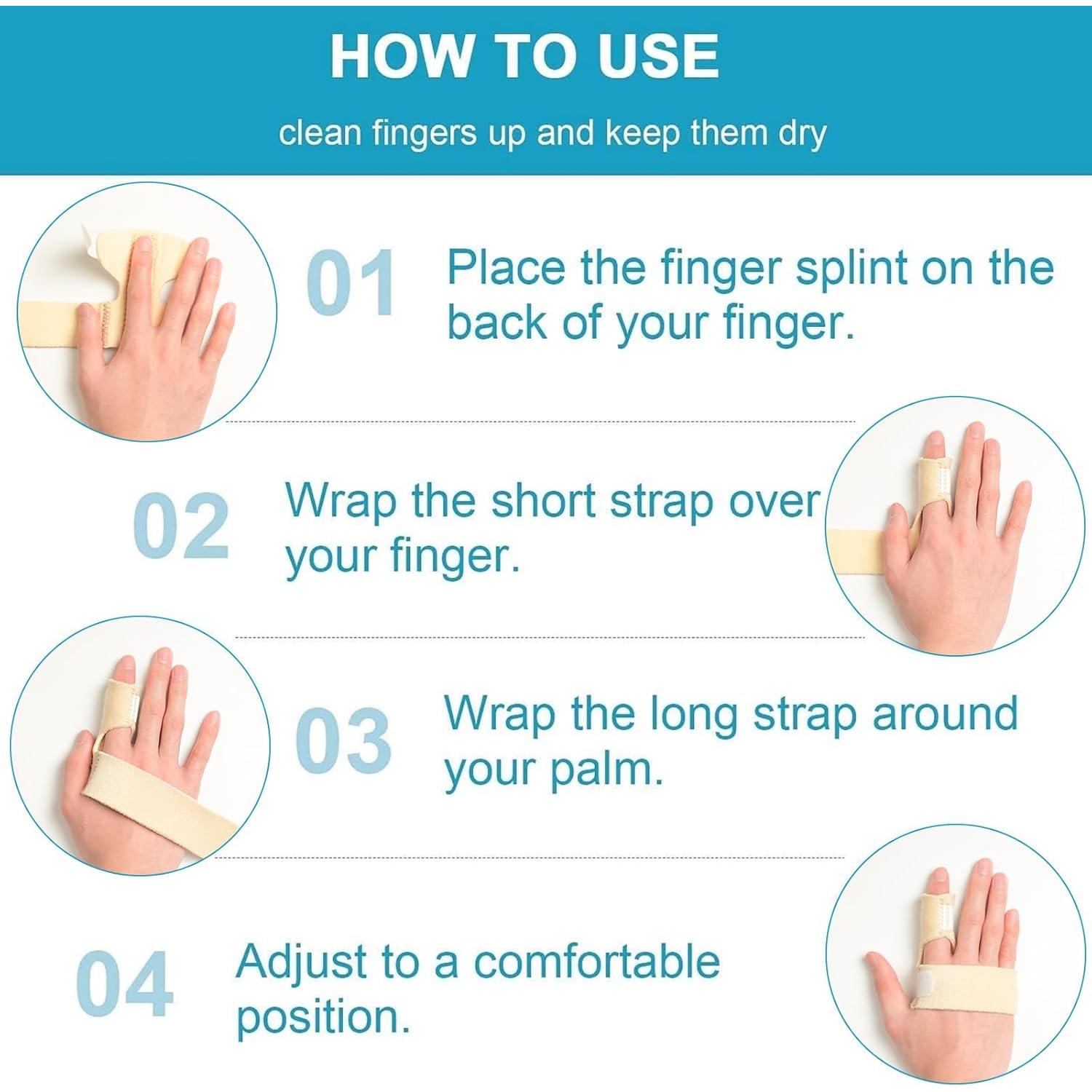 HOW TO USE

clean fingers up and keep them dry

01 Place the finger splint on the back of your finger.

02 Wrap the short strap over your finger.

03 Wrap the long strap around your palm.

04 Adjust to a comfortable position.