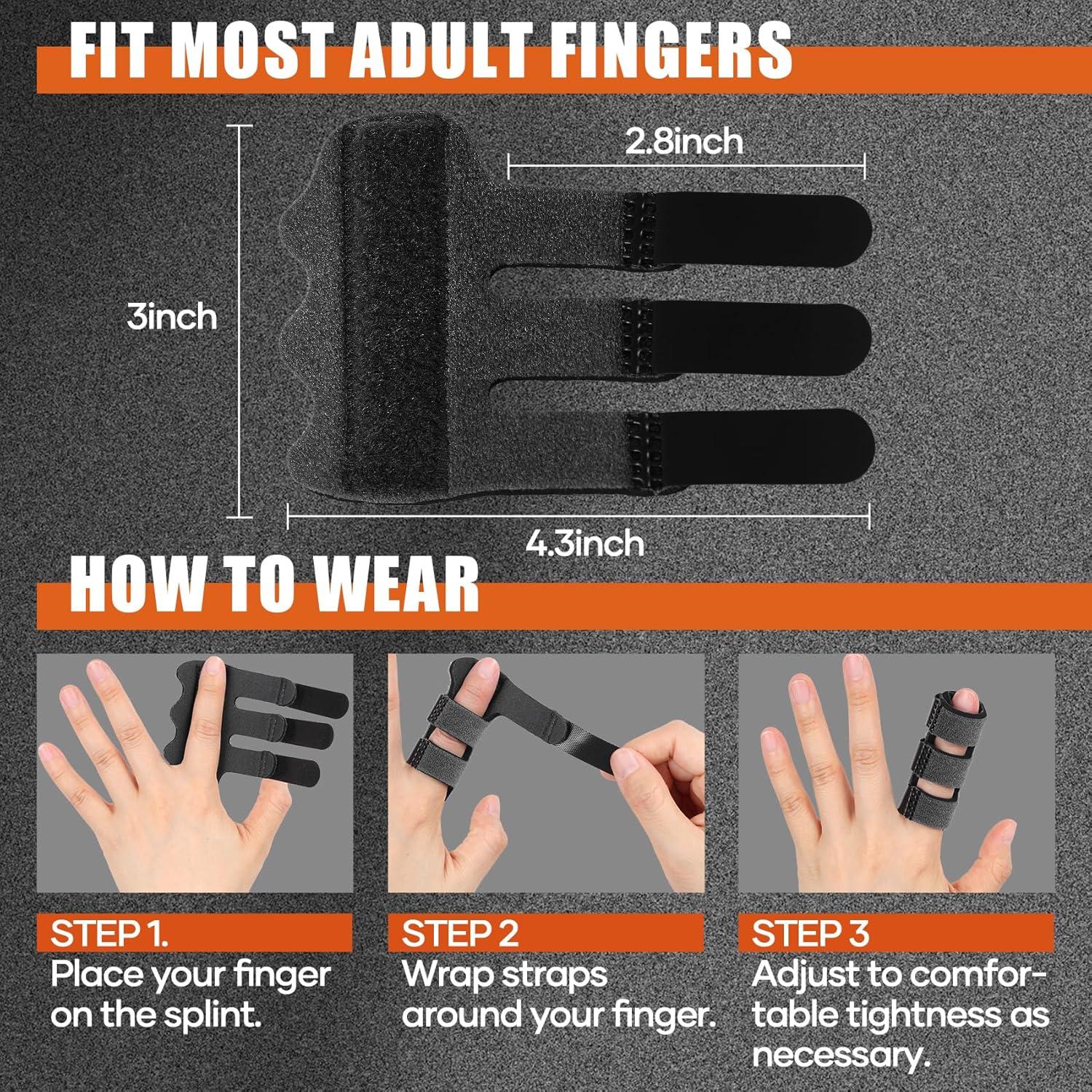 FIT MOST ADULT FINGERS

2.8inch

3inch

4.3inch

HOW TO WEAR

STEP 1.
Place your finger on the splint.

STEP 2
Wrap straps around your finger.

STEP 3
Adjust to comfortable tightness as necessary.