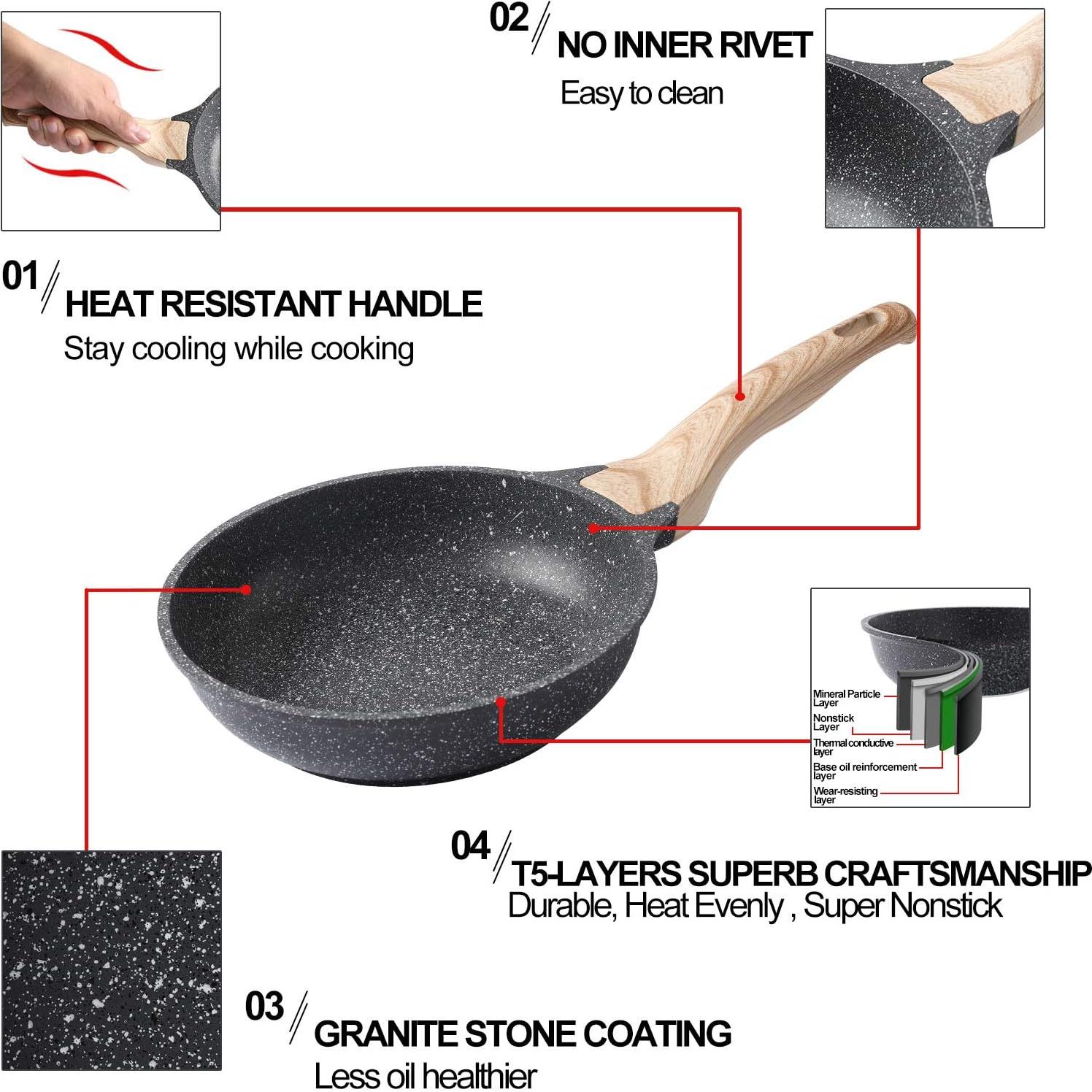 02 NO INNER RIVET
Easy to clean

01 HEAT RESISTANT HANDLE
Stay cooling while cooking

Mineral Particle Layer
Nonstick Layer
Thermal conductive layer
Base oil reinforcement layer
Wear-resisting layer

04 T5-LAYERS SUPERB CRAFTSMANSHIP
Durable, Heat Evenly , Super Nonstick

03 GRANITE STONE COATING
Less oil healthier