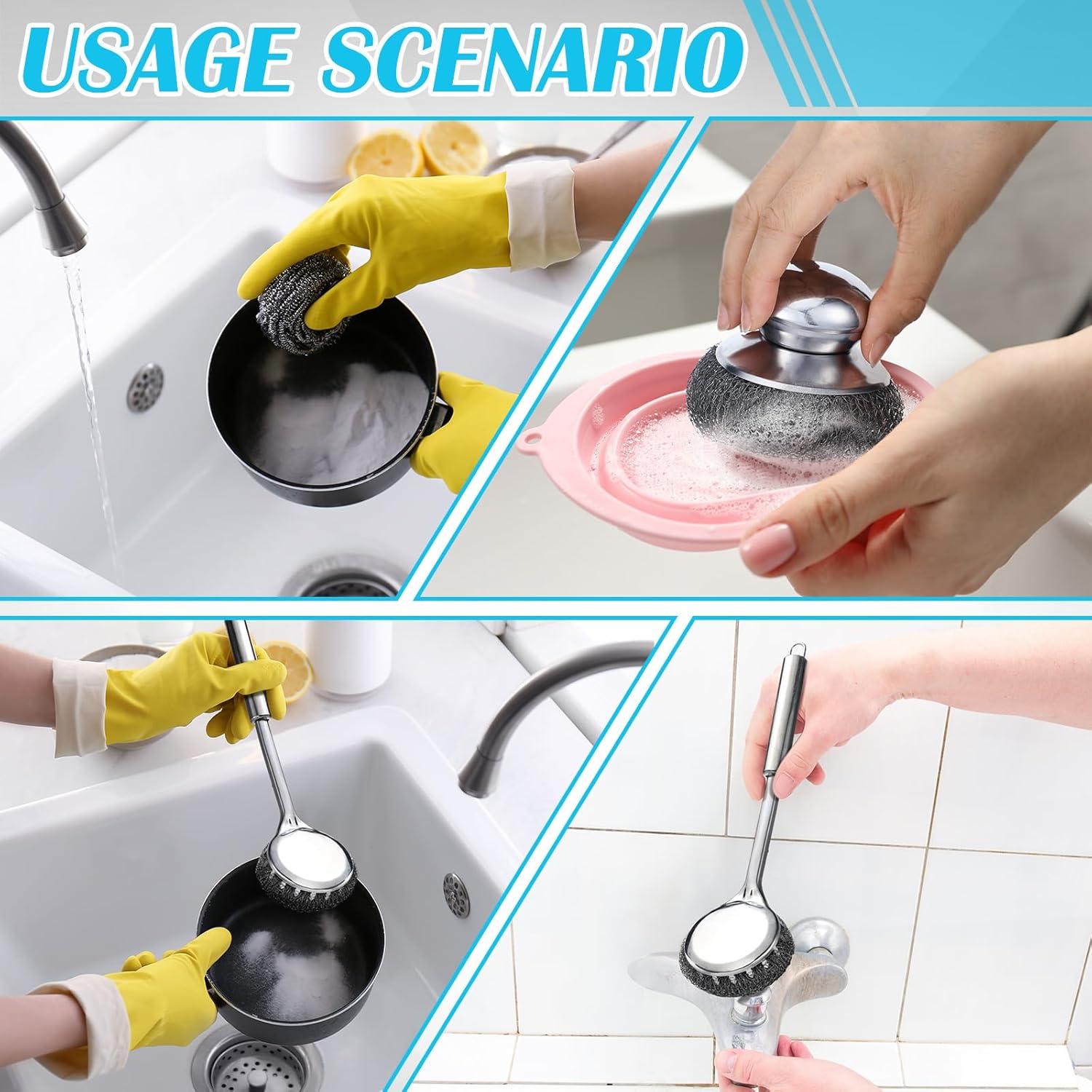 USAGE SCENARIO