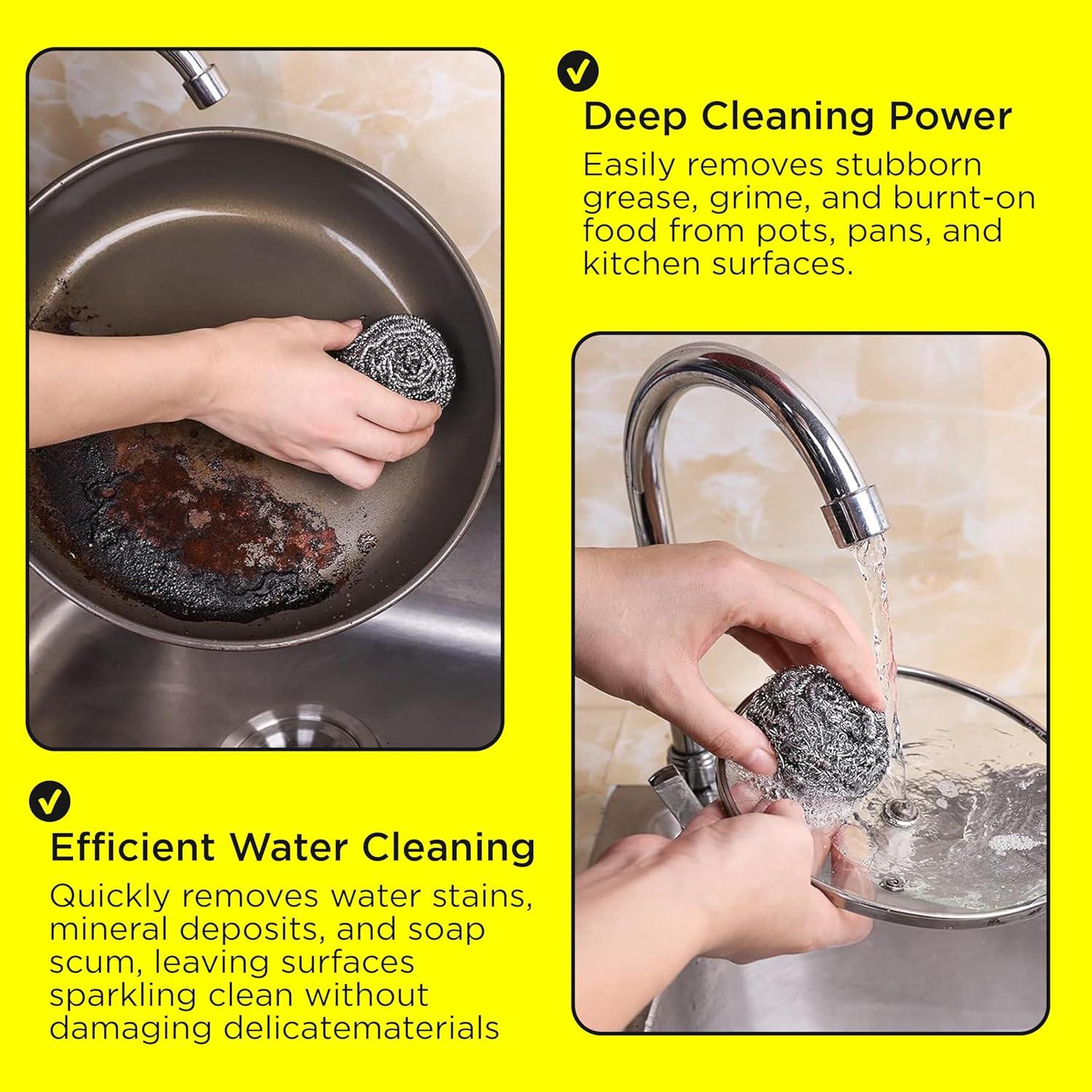 Deep Cleaning Power

Easily removes stubborn grease, grime, and burnt-on food from pots, pans, and kitchen surfaces.

Efficient Water Cleaning

Quickly removes water stains, mineral deposits, and soap scum, leaving surfaces sparkling clean without damaging delicatematerials