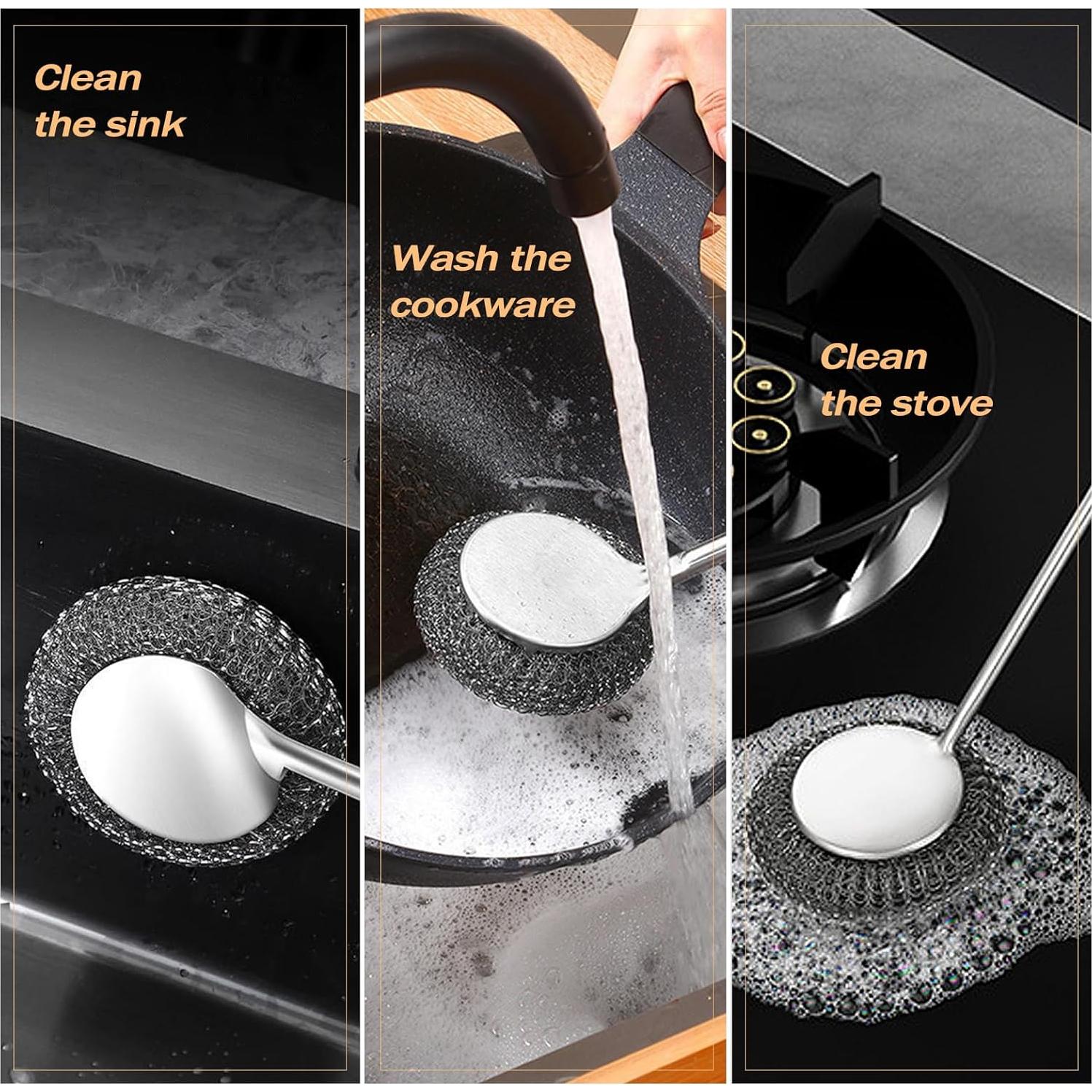 Clean the sink

Wash the cookware

Clean the stove