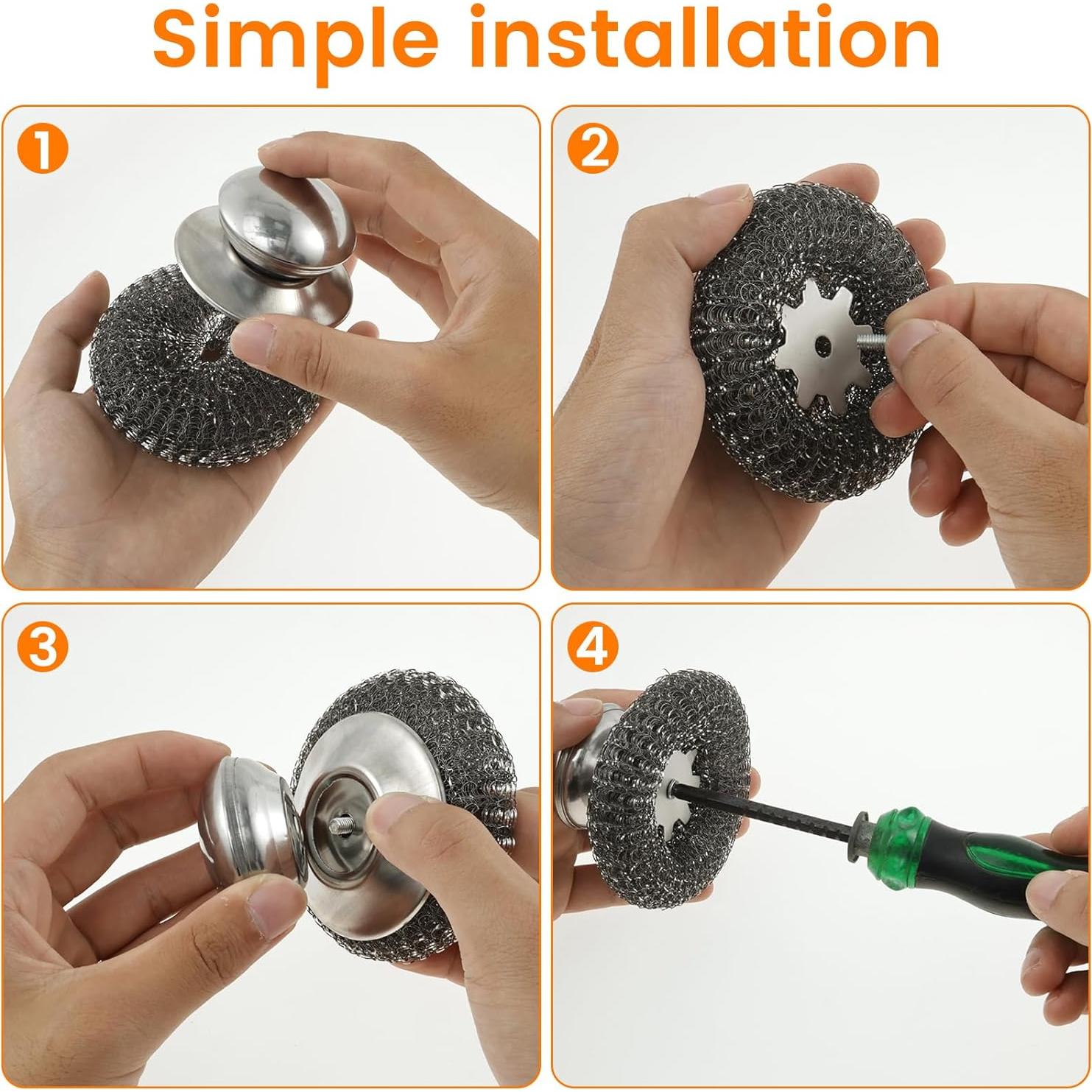 Simple installation

1

2

3

4