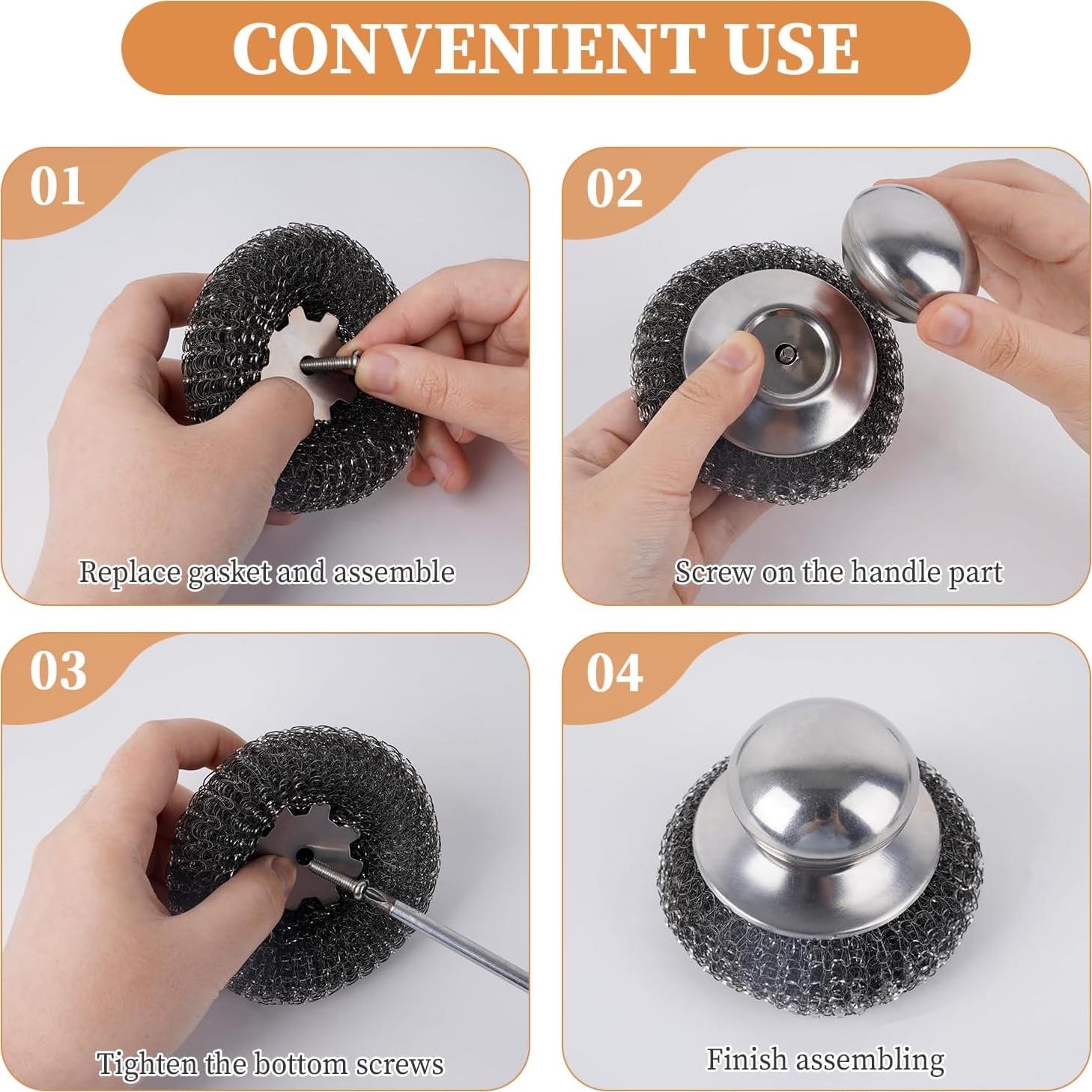 CONVENIENT USE

01

Replace gasket and assemble

02

Screw on the handle part

03

Tighten the bottom screws

04

Finish assembling