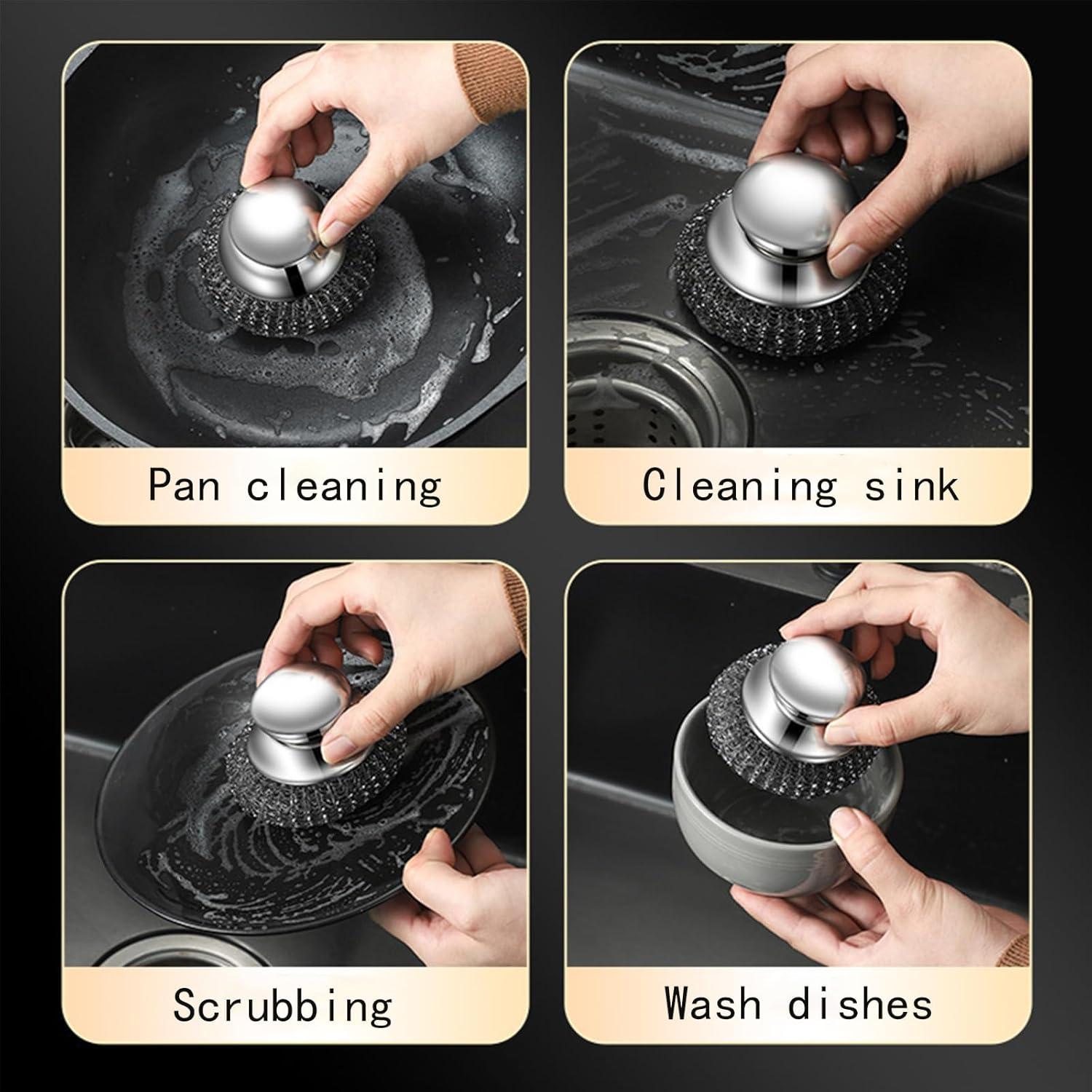 Pan cleaning

Cleaning sink

Scrubbing

Wash dishes